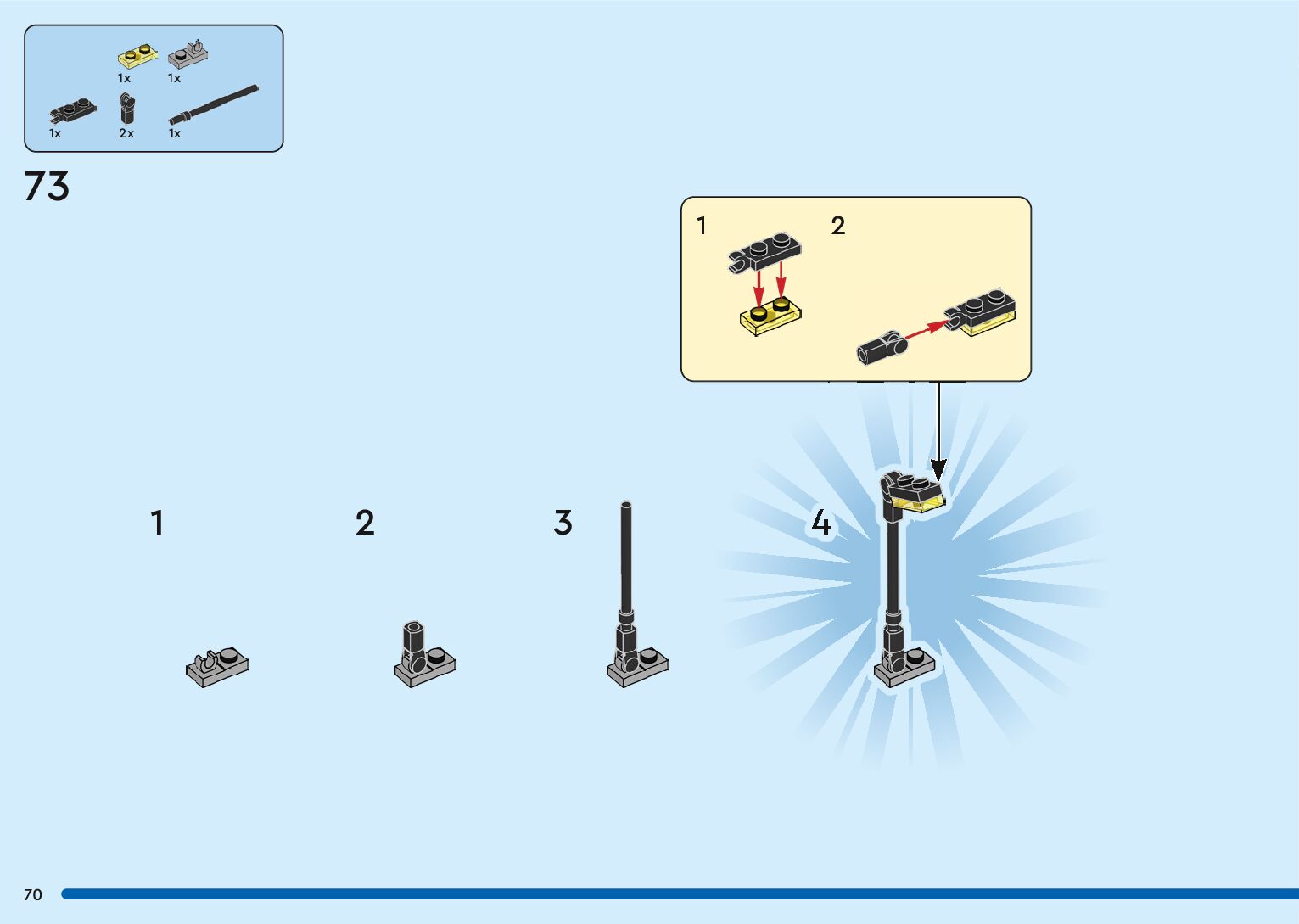 1x 1x
1x 2x 1x

73

1 2

1 2 3 4

70