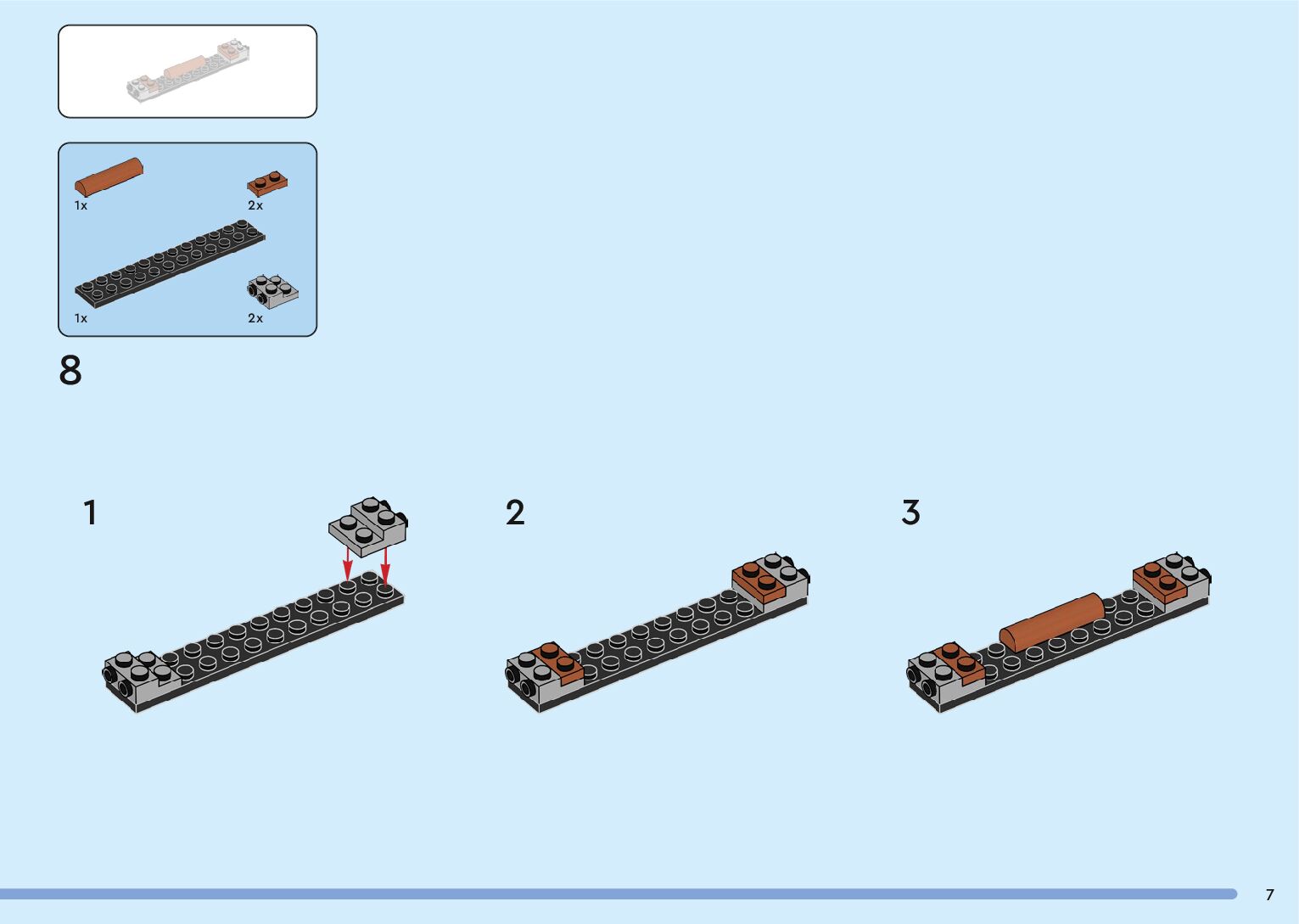 1x

2x

1x

2x

8

1

2

3

7