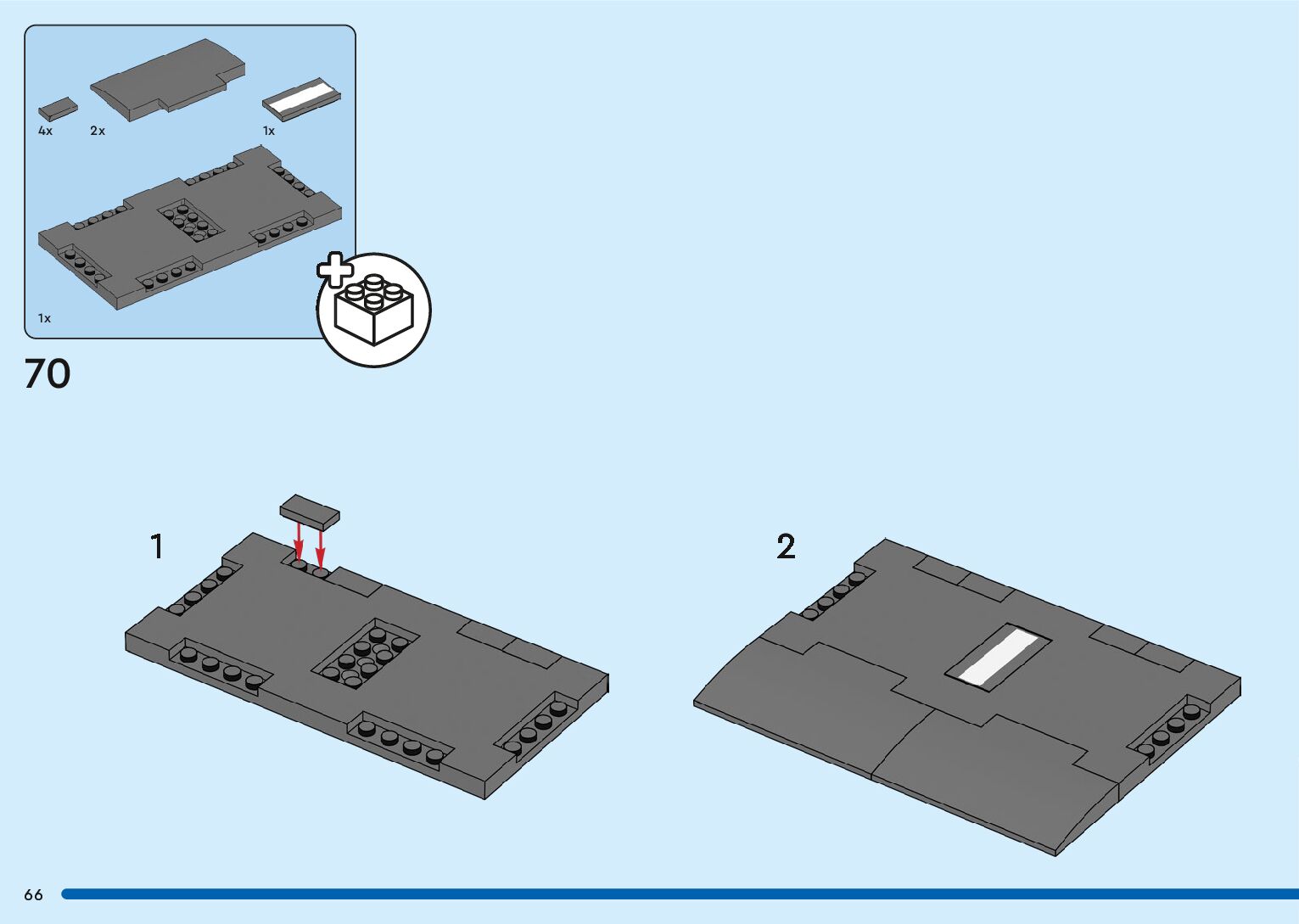 4x
2x
1x
1x

70

1

2

66