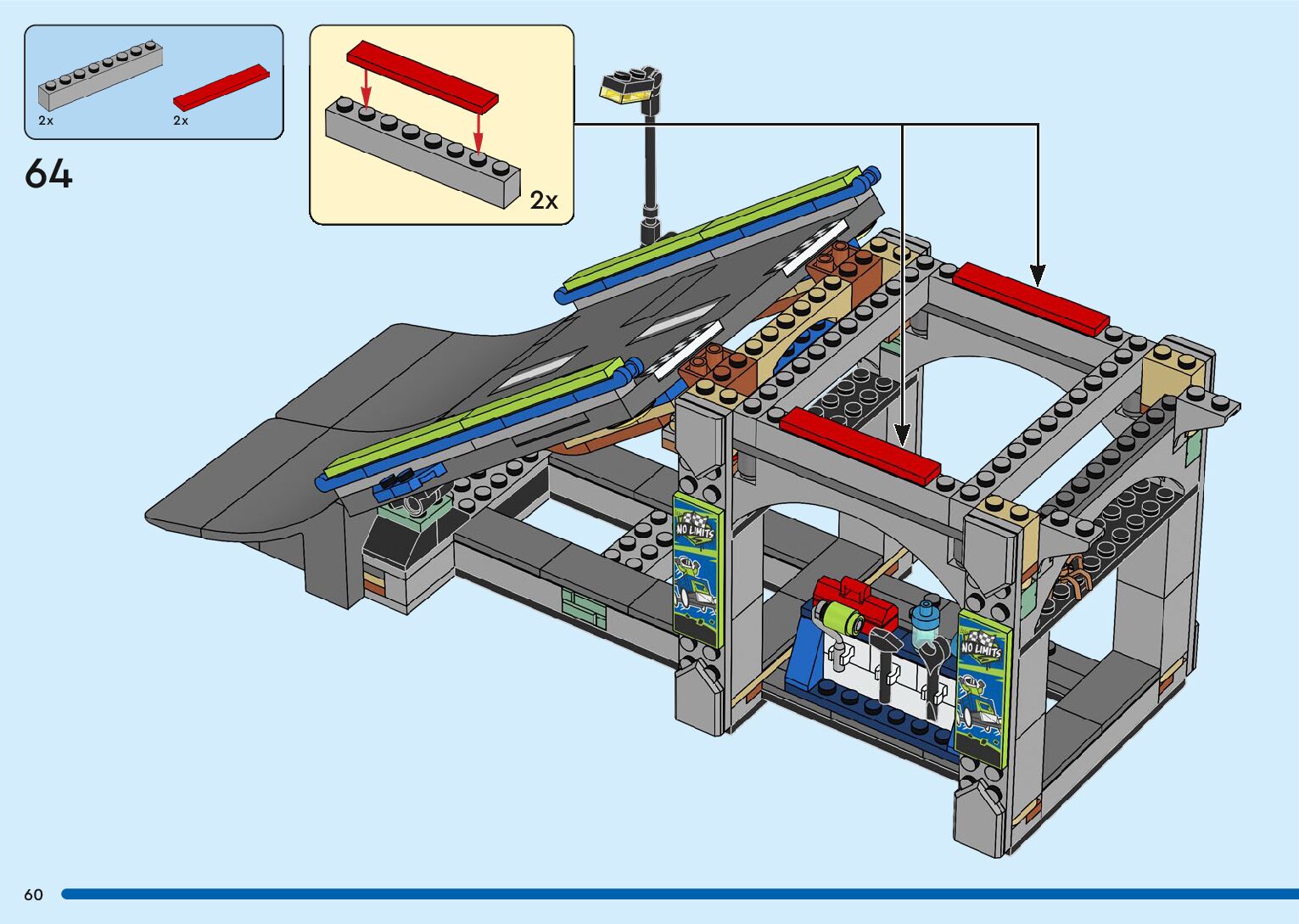 2x
2x

64

2x

NO LIMITS

NO LIMITS

60