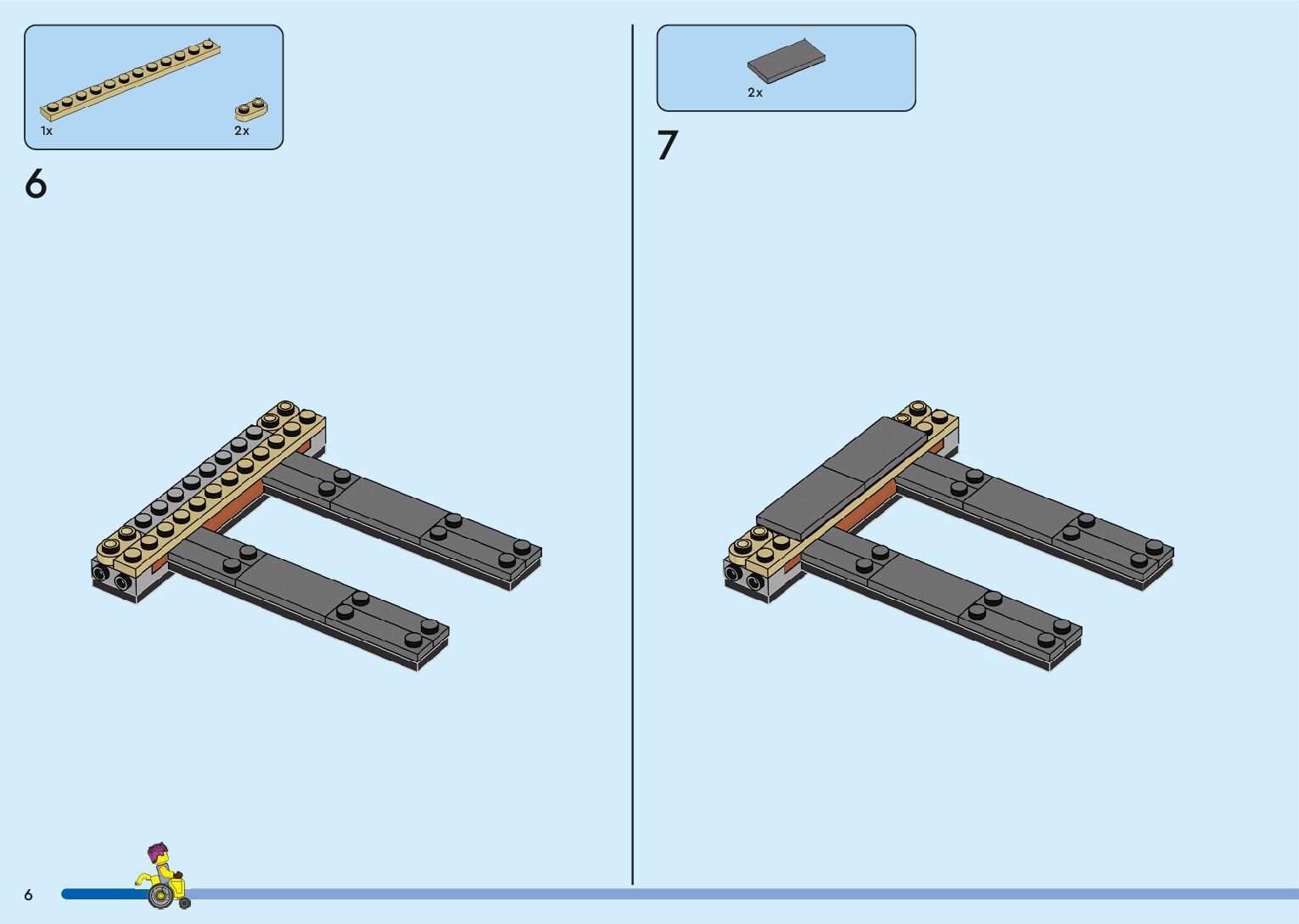 1x

2x

6

2x

7

6