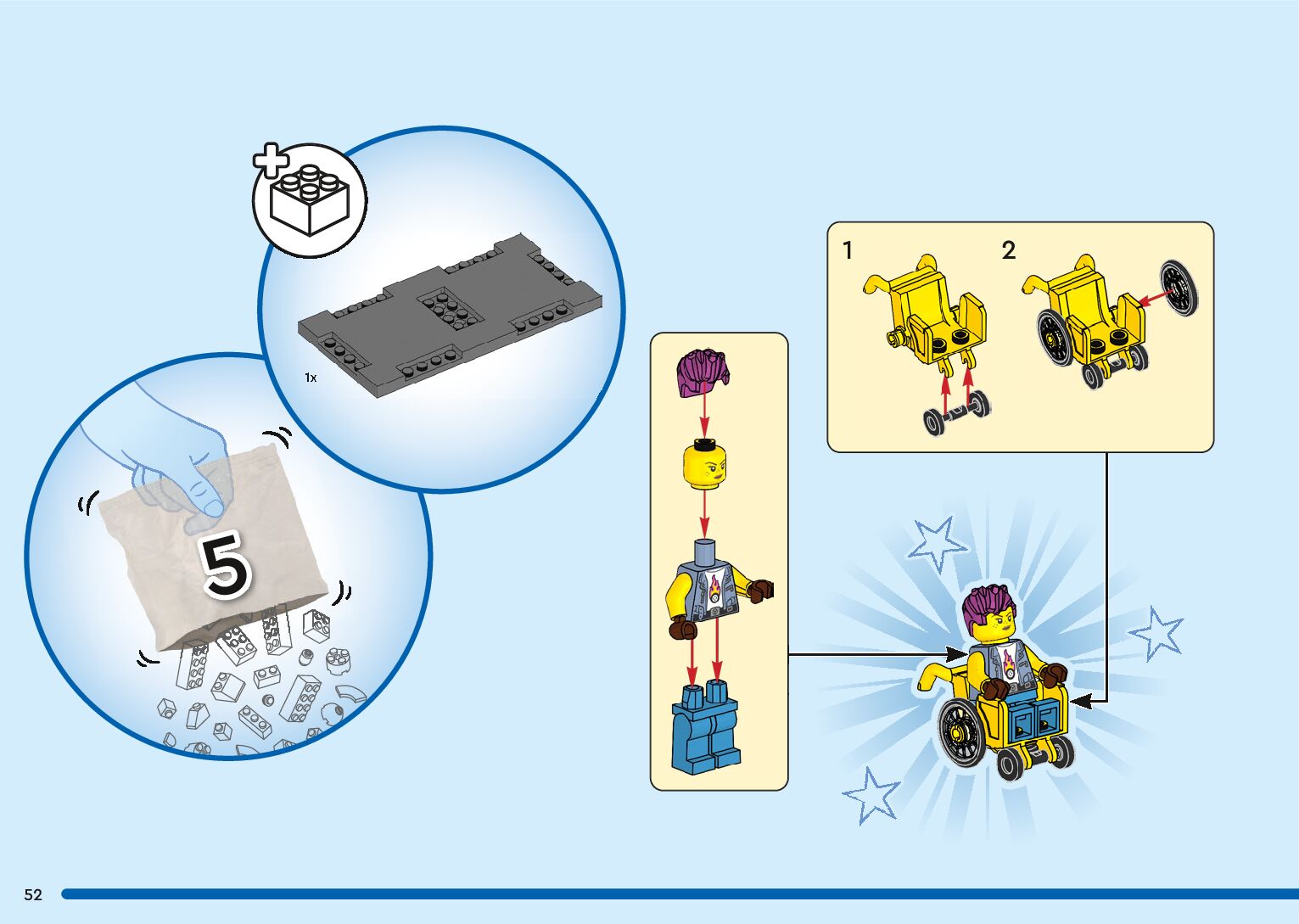 1x

5

1

2

52