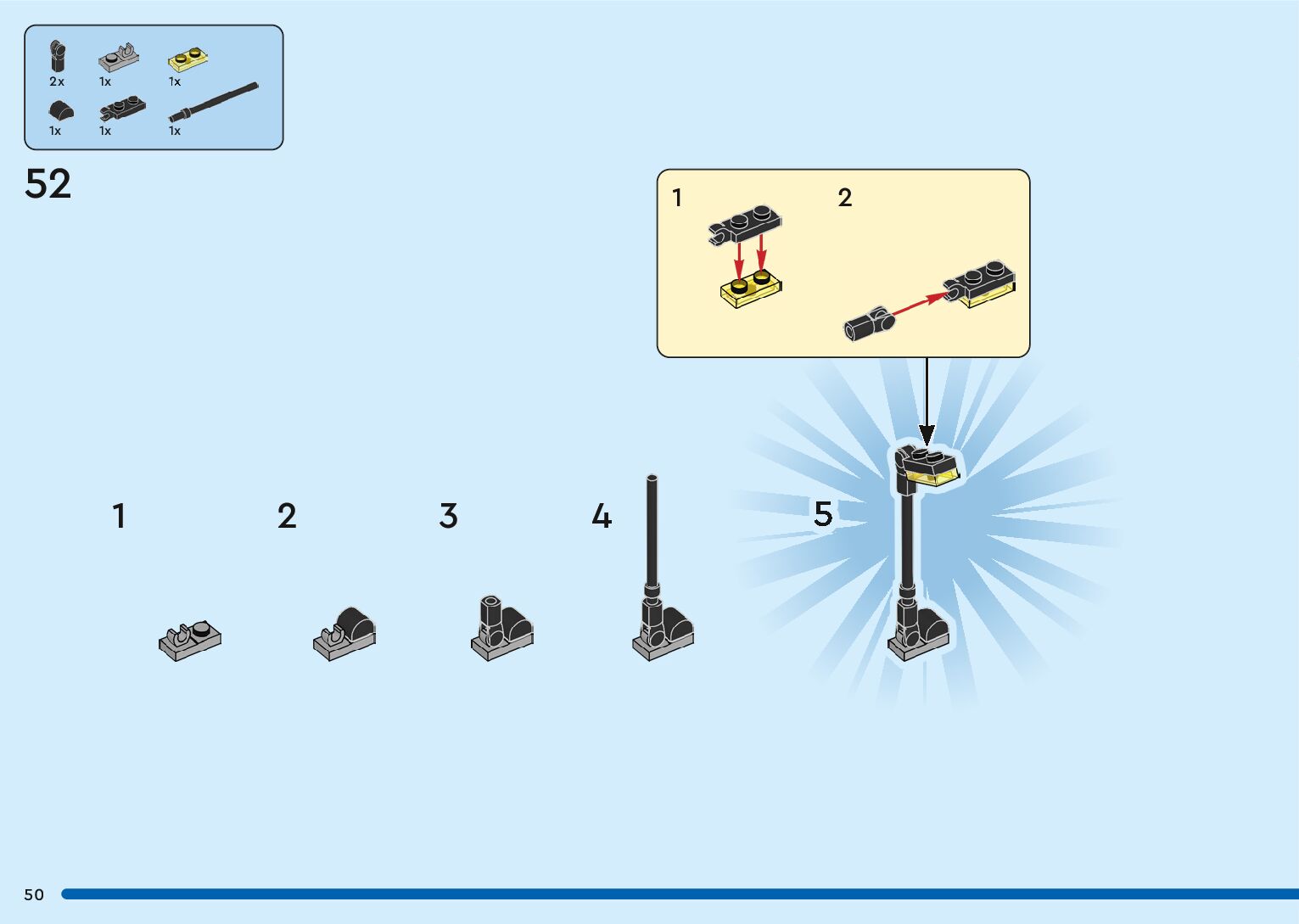 2x 1x 1x
1x 1x 1x

52

1 2

1 2 3 4 5

50