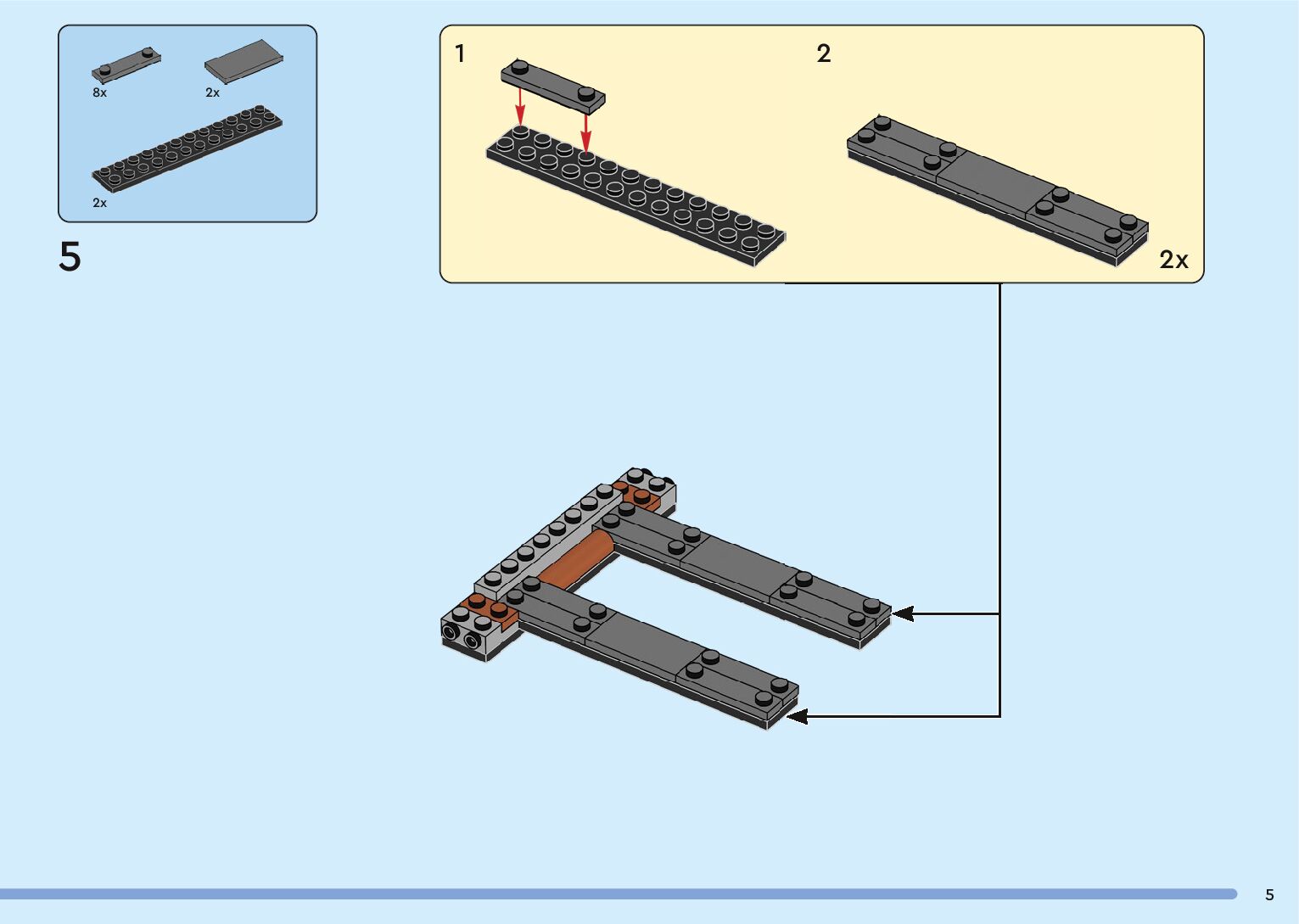 8x
2x
2x
5
1
2
2x
5