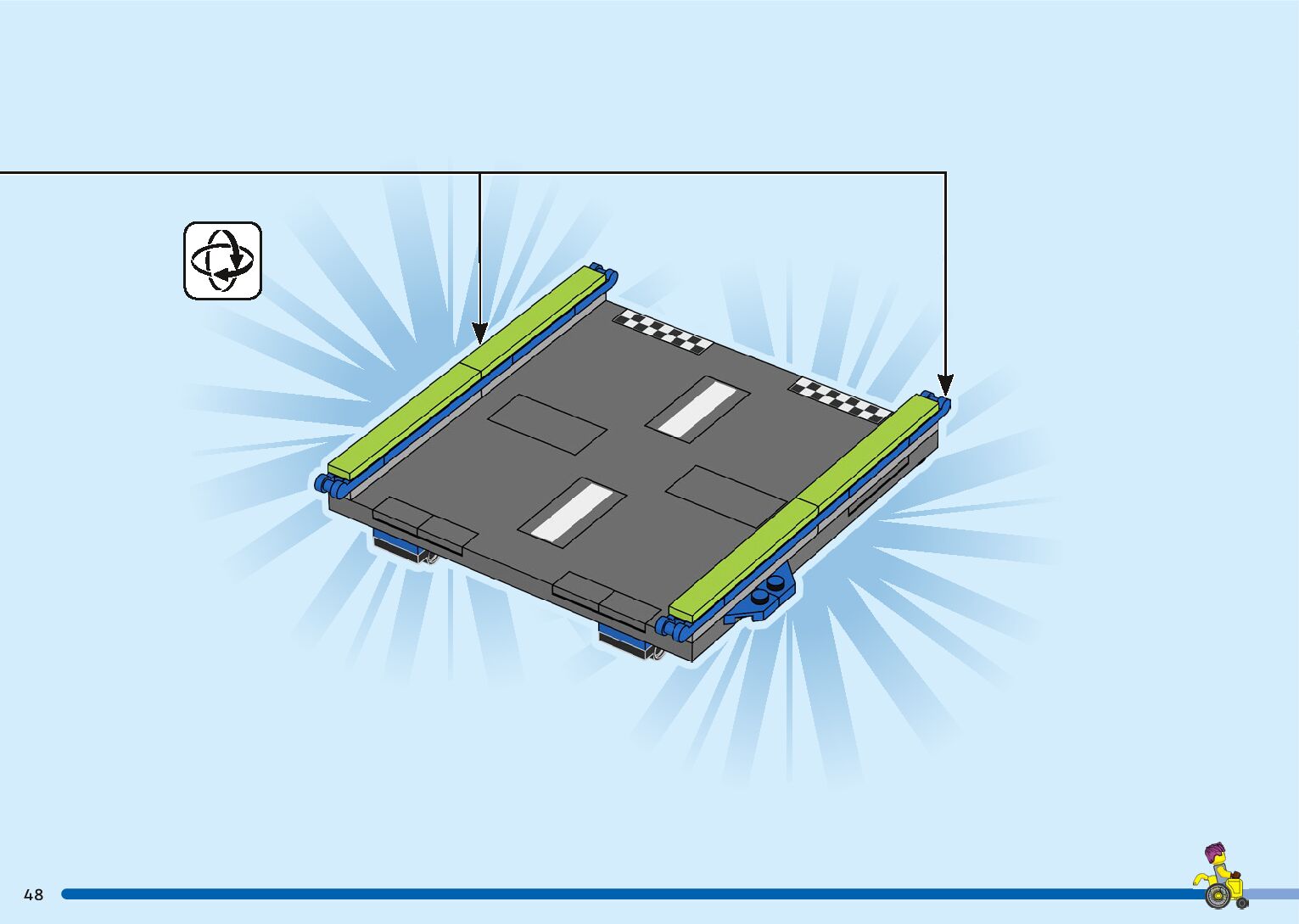 48