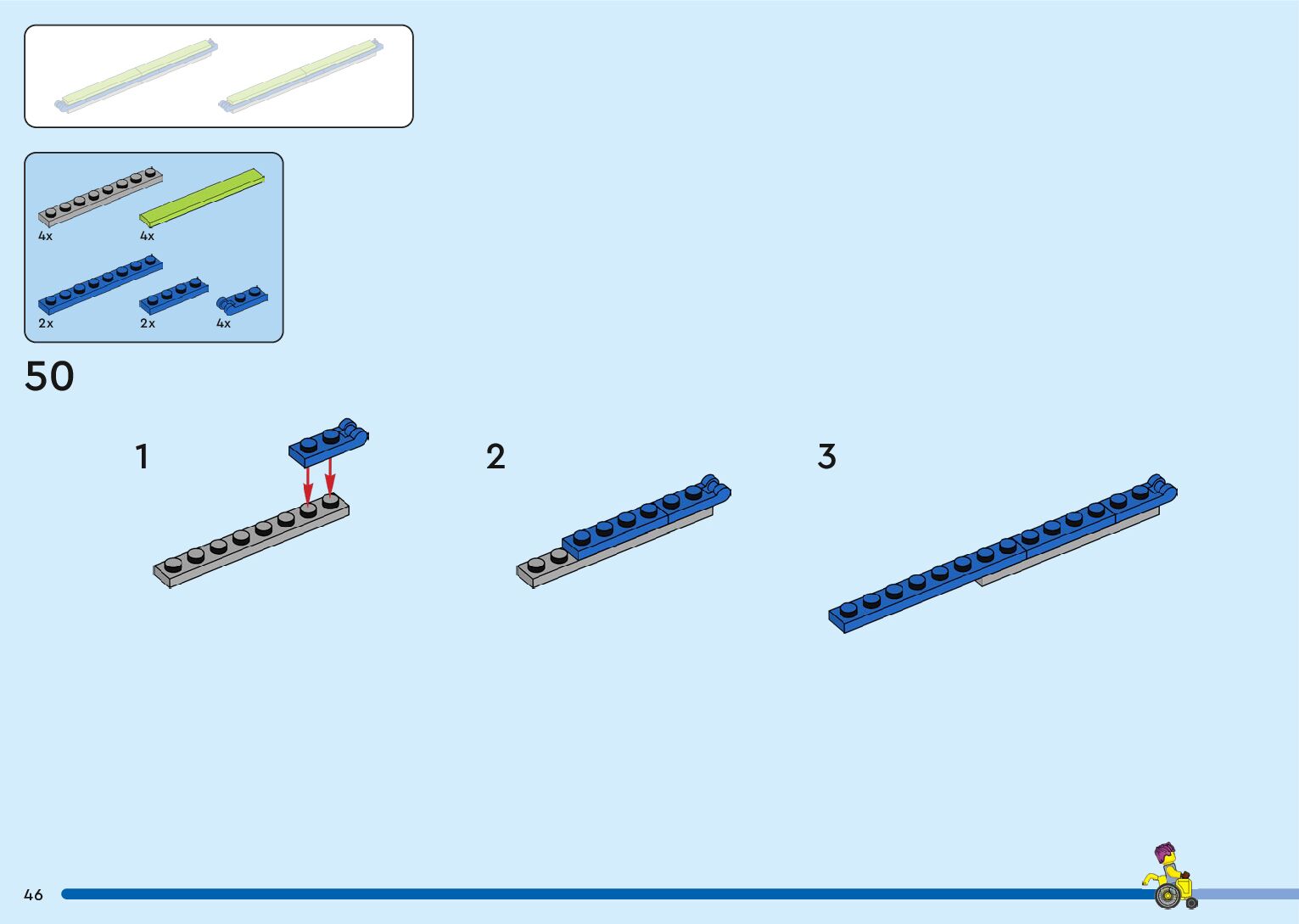 4x
4x
2x
2x
4x

50

1

2

3

46