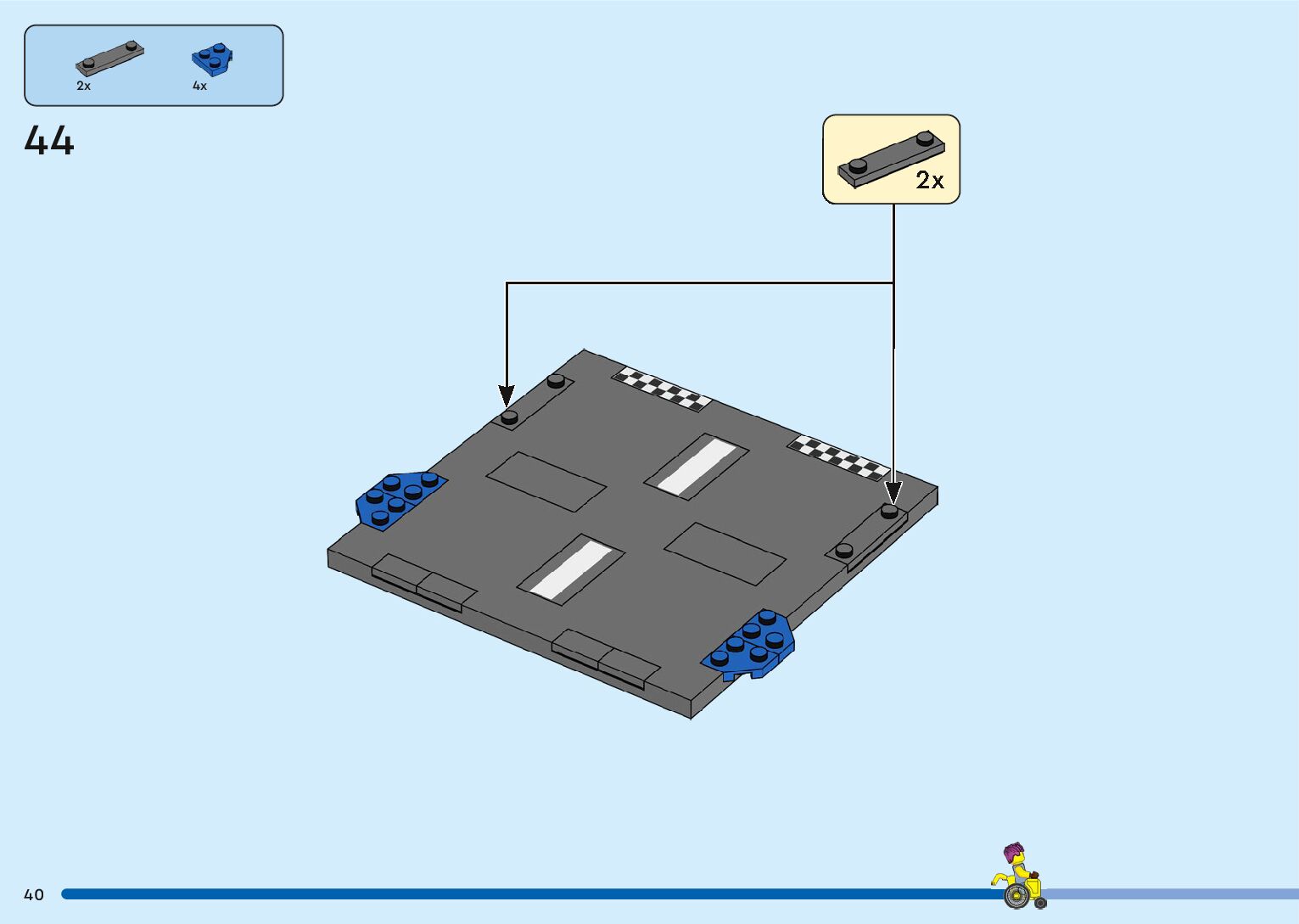 2x
4x

44

2x

40