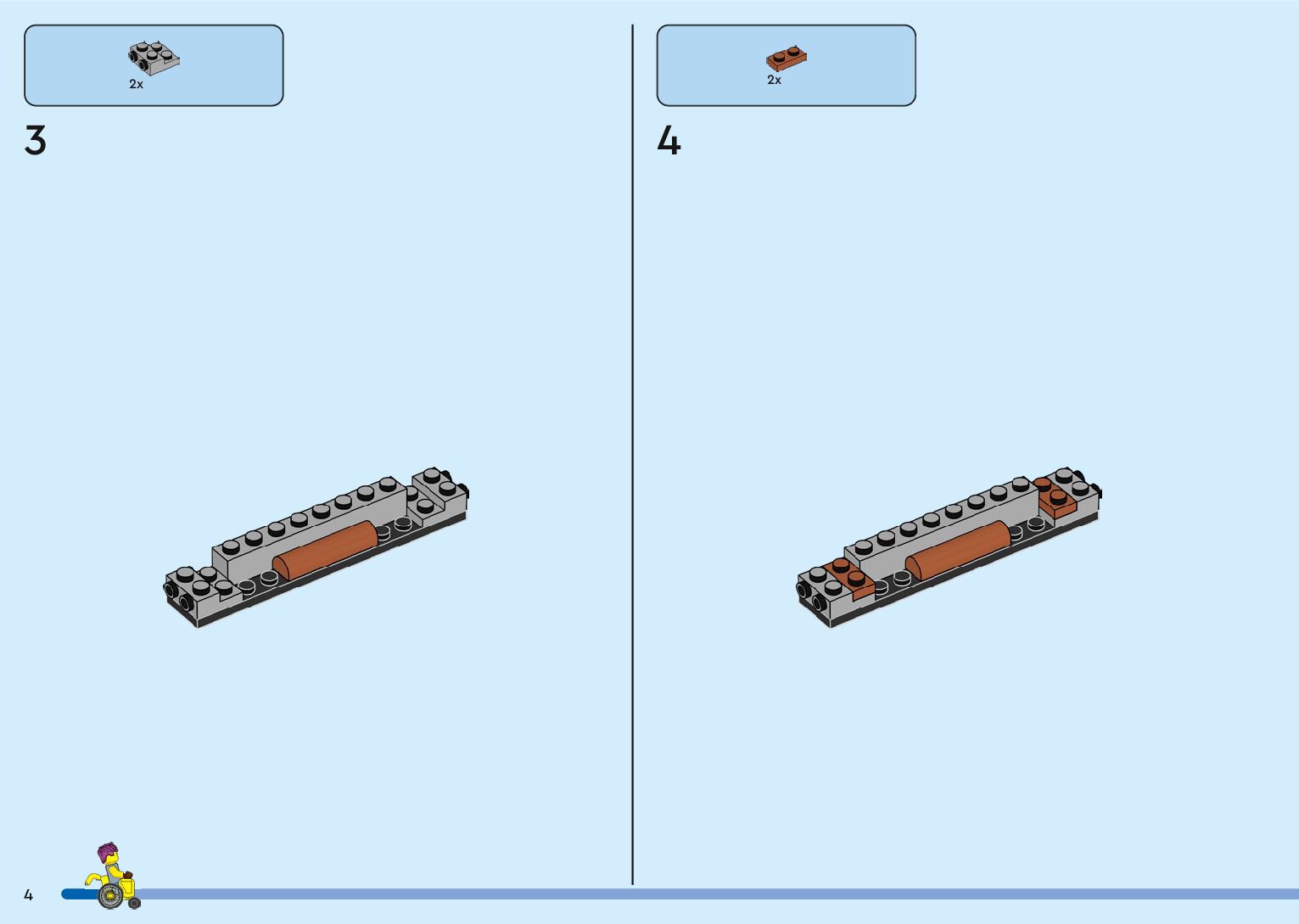 2x

3

2x

4

4