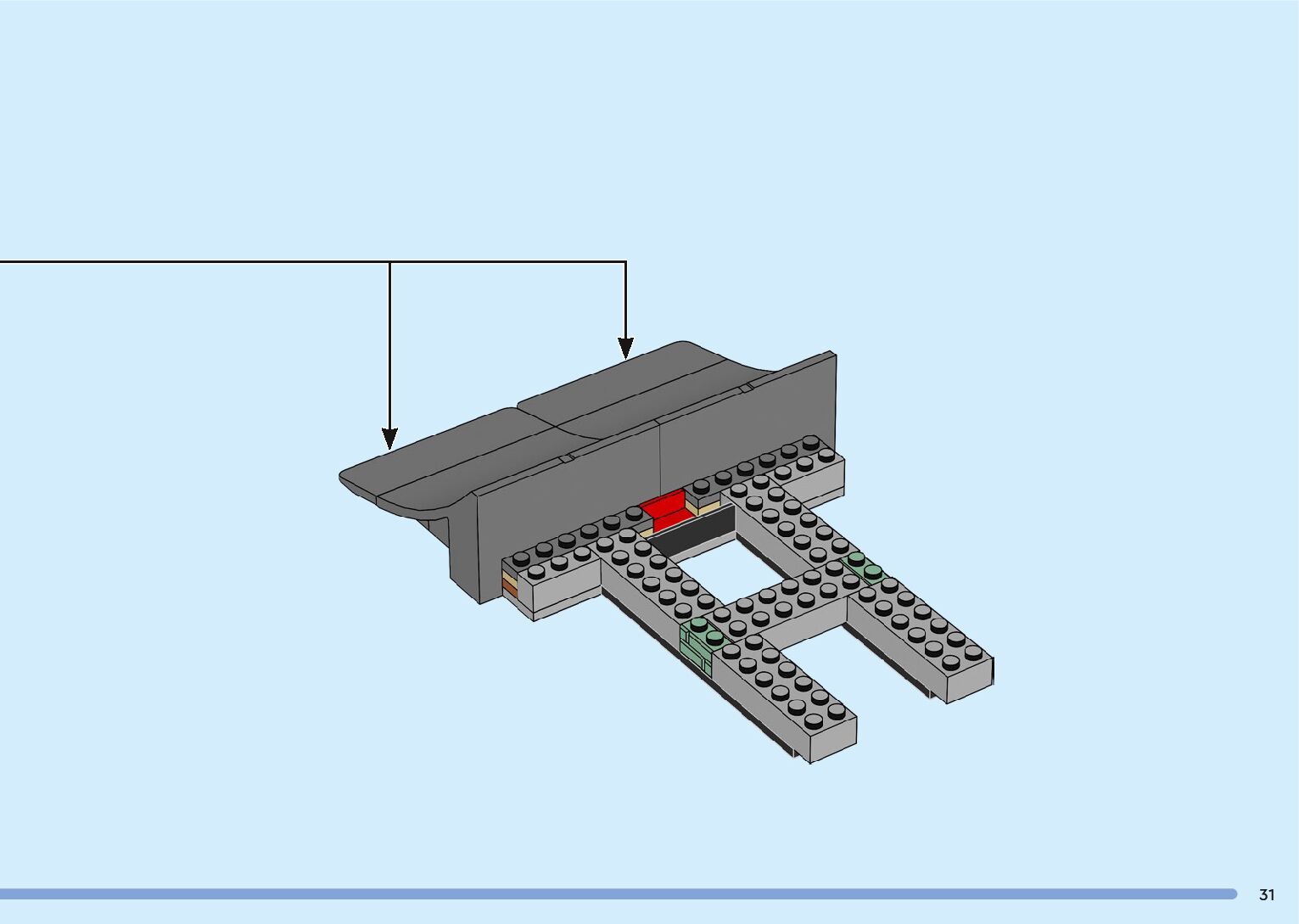 31