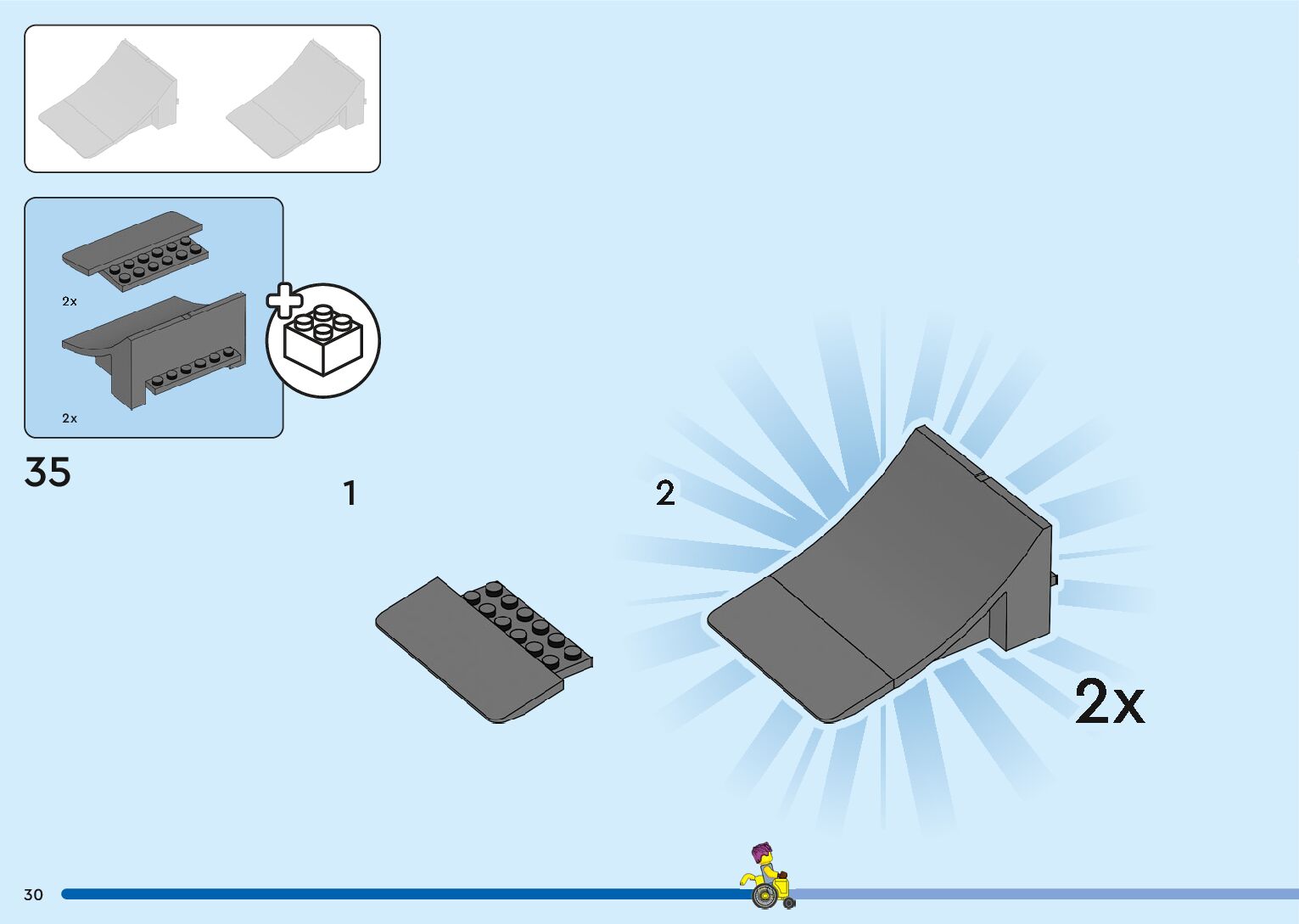 2x

2x

35

1

2

2x

30