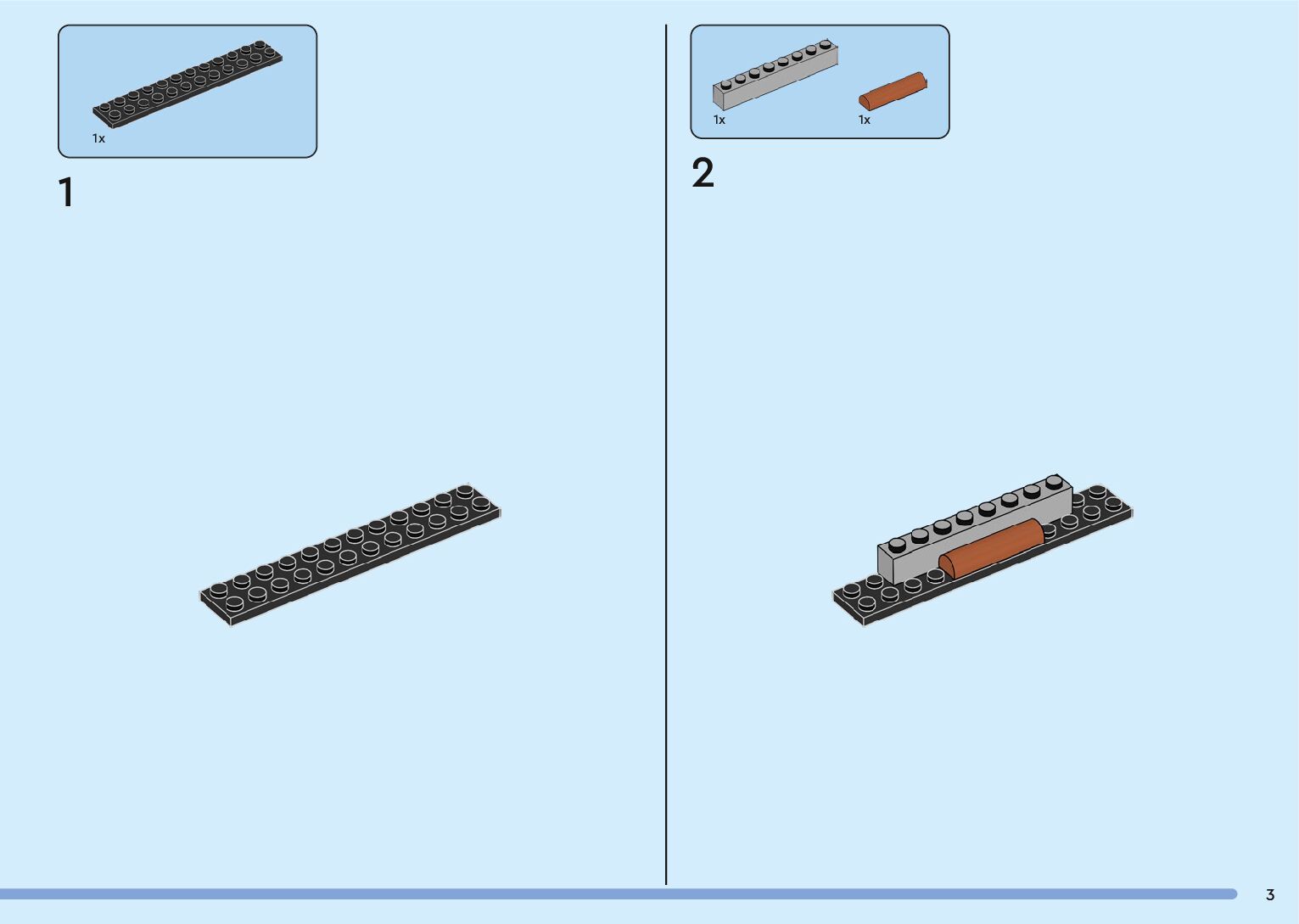 1x

1

1x

1x

2

3