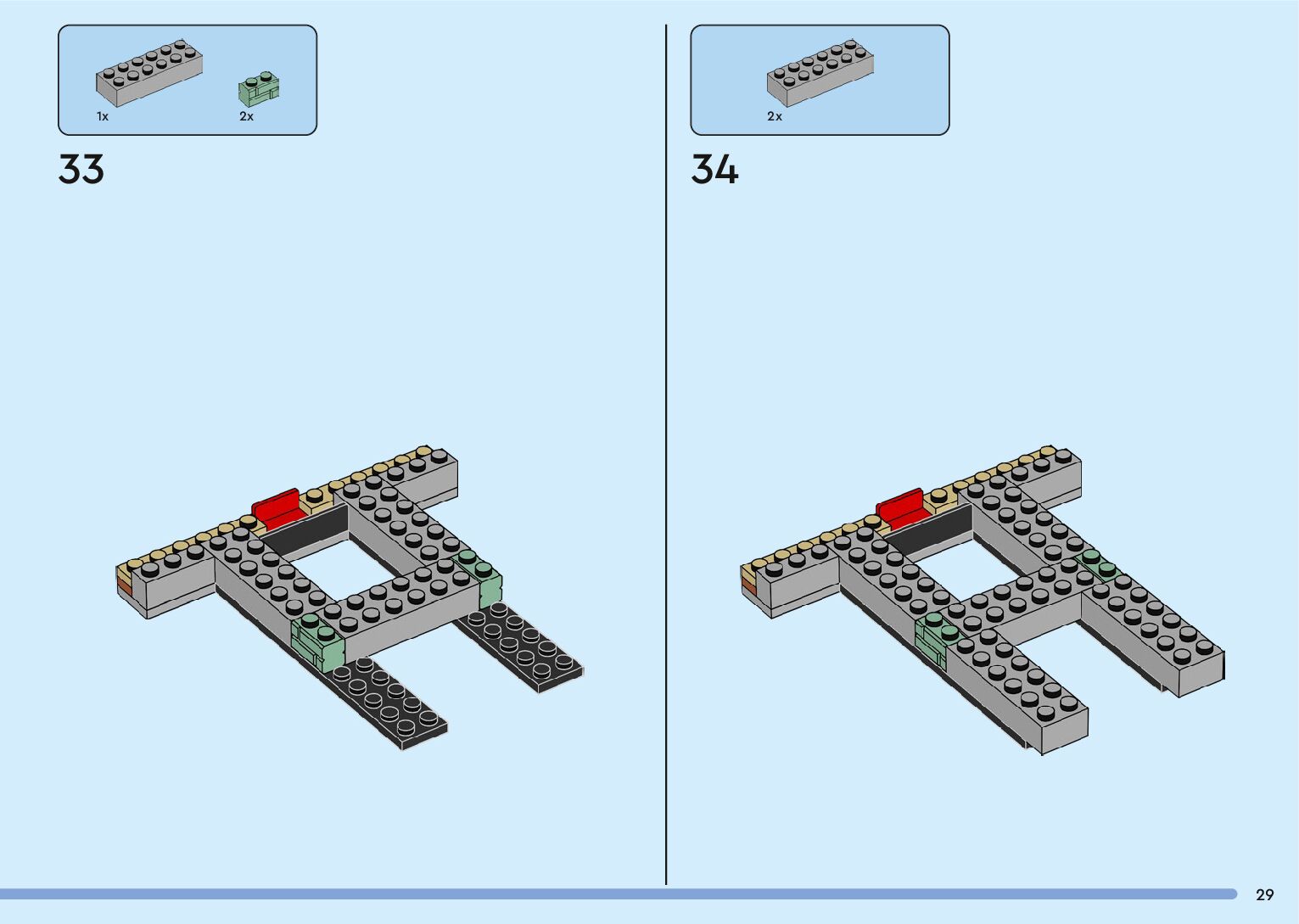 1x

2x

33

2x

34

29