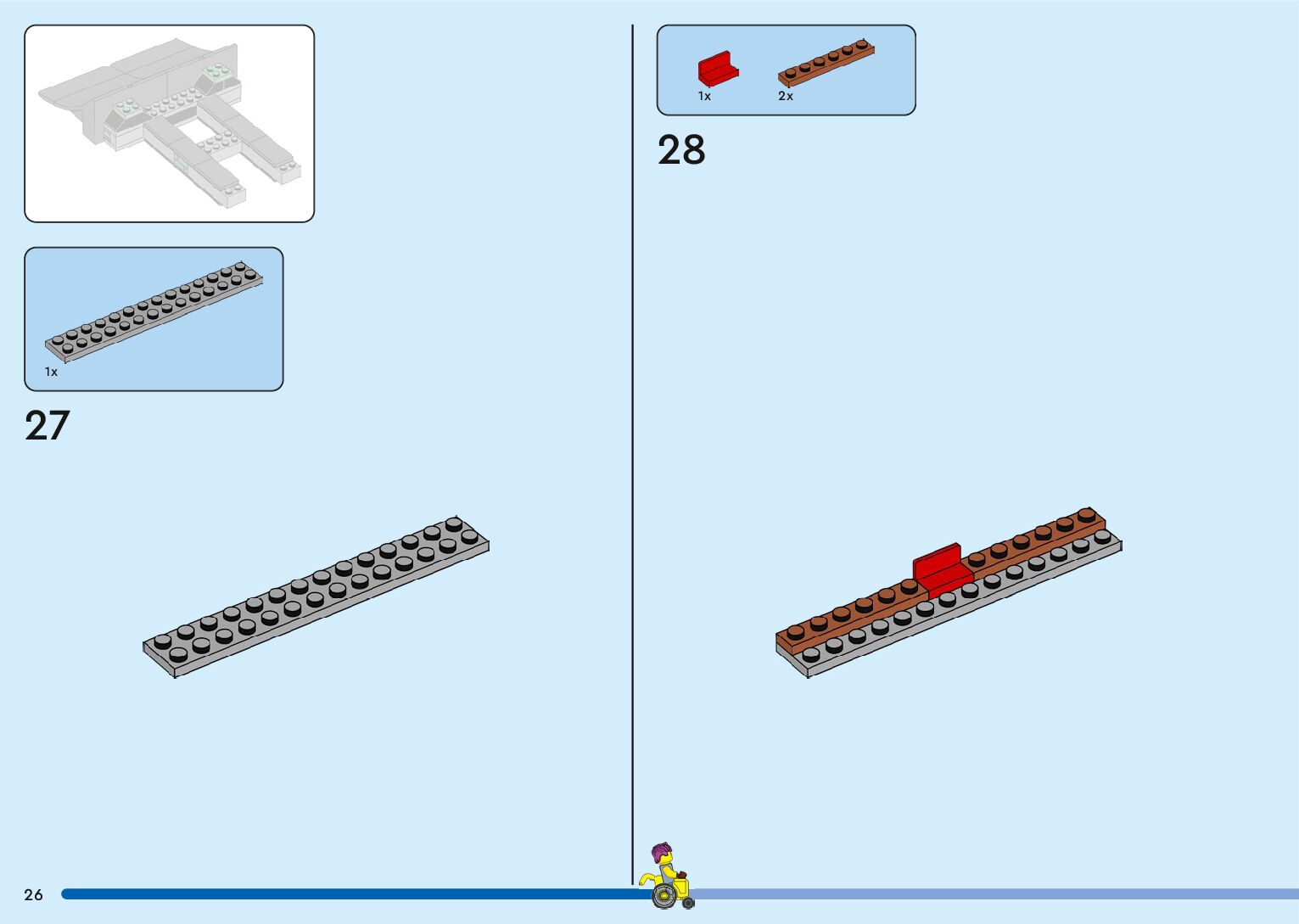 1x

27

1x

2x

28

26