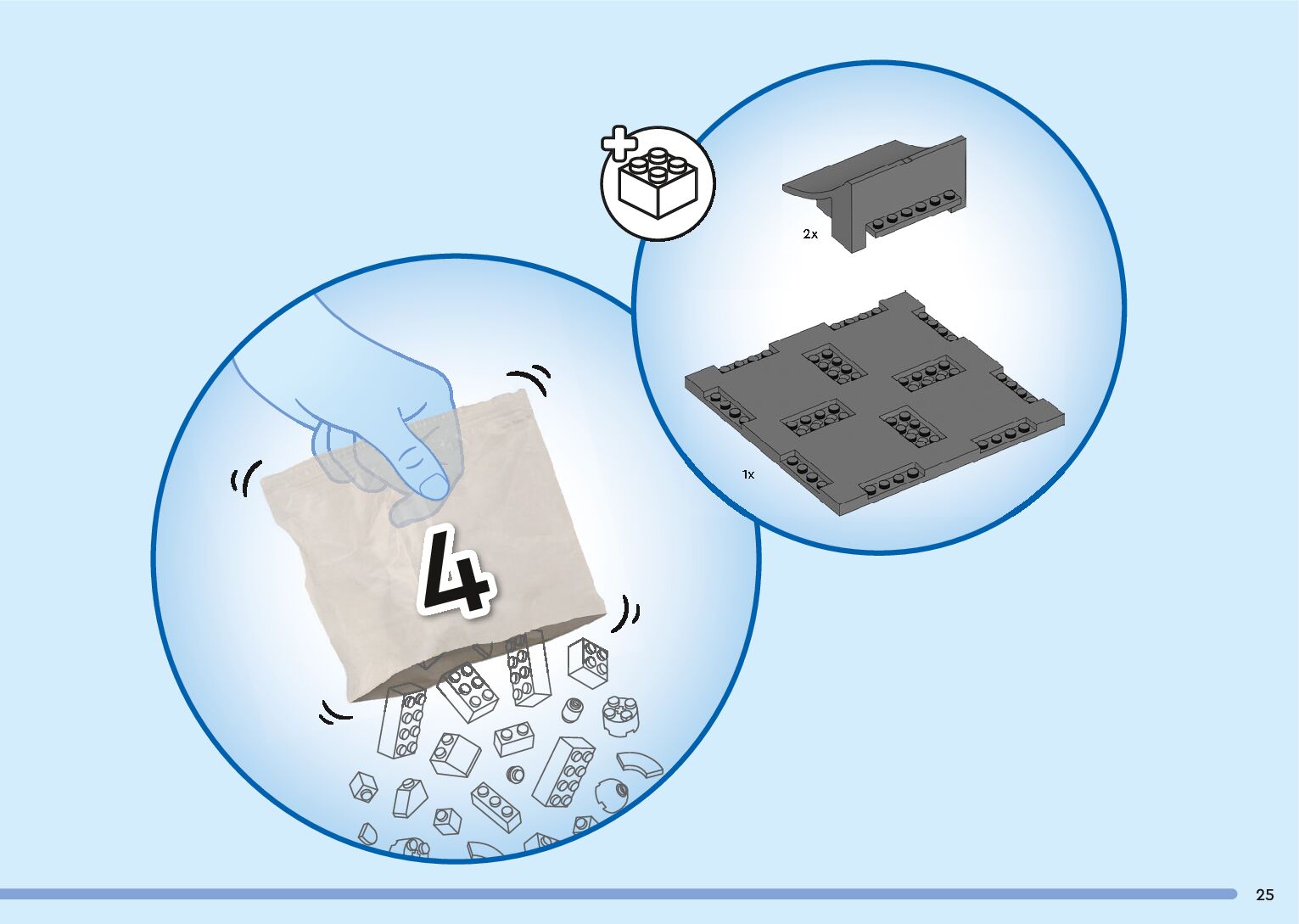 2x

1x

4

25