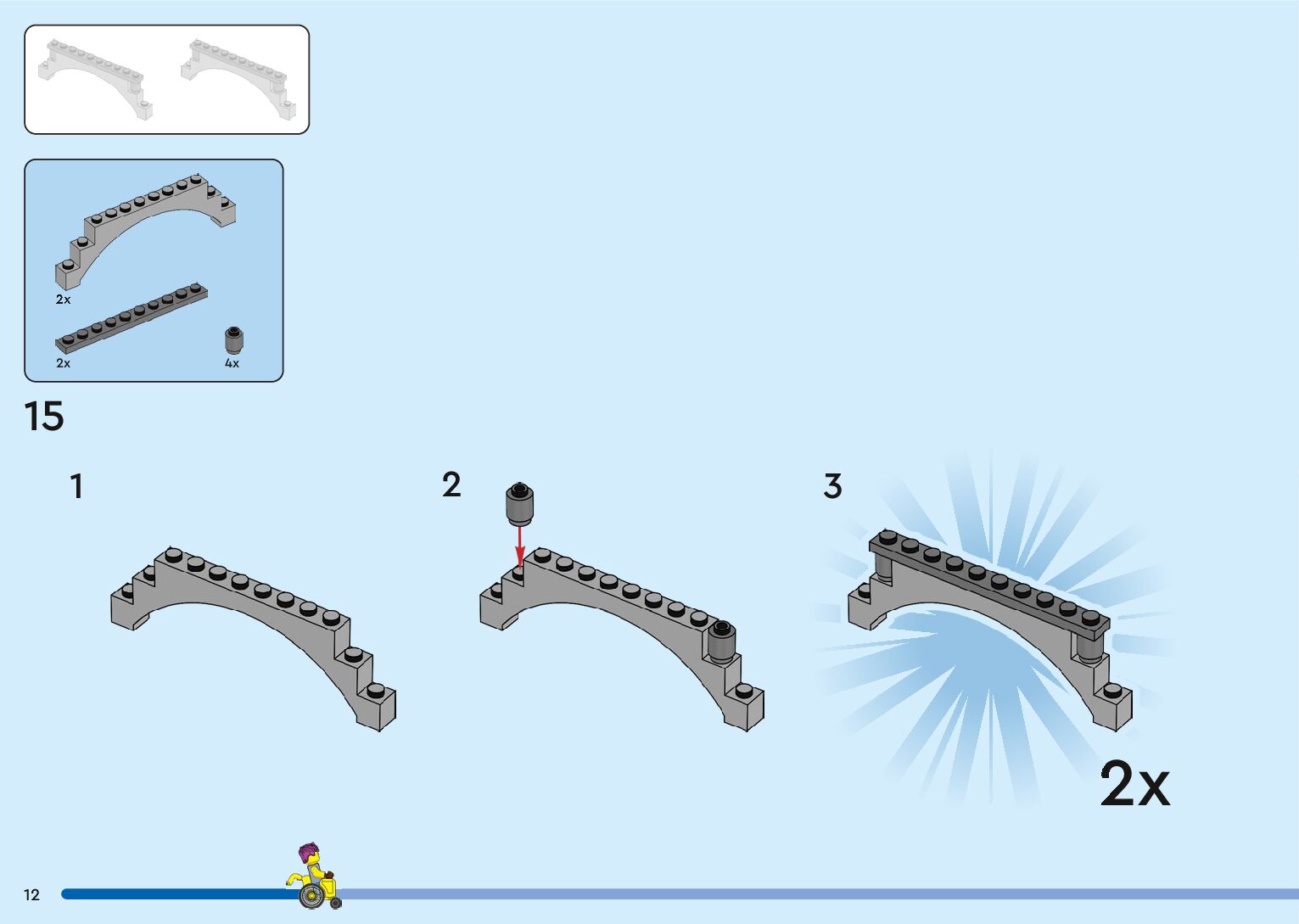 2x
2x
4x
15
1
2
3
2x
12