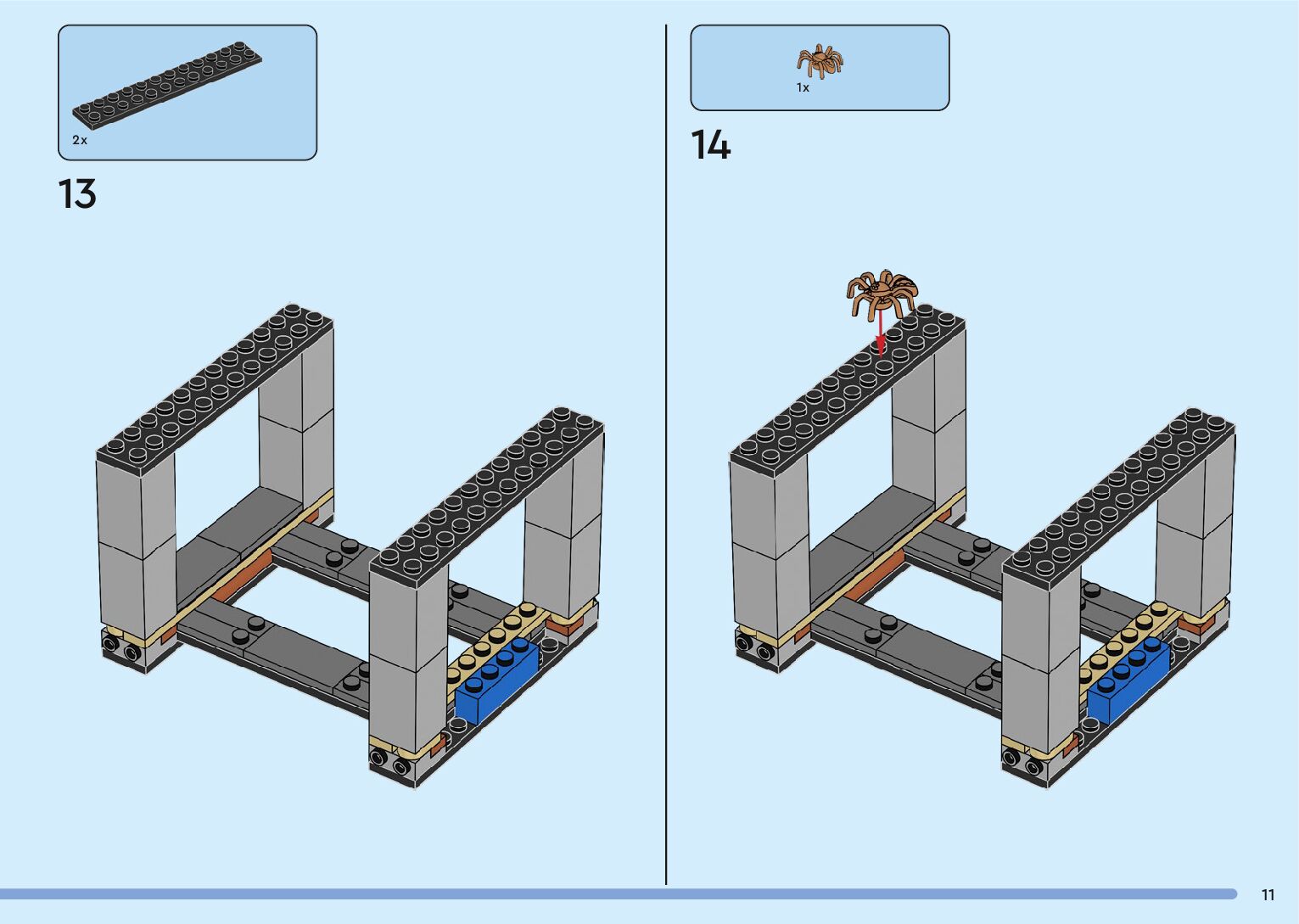 2x

13

1x

14

11