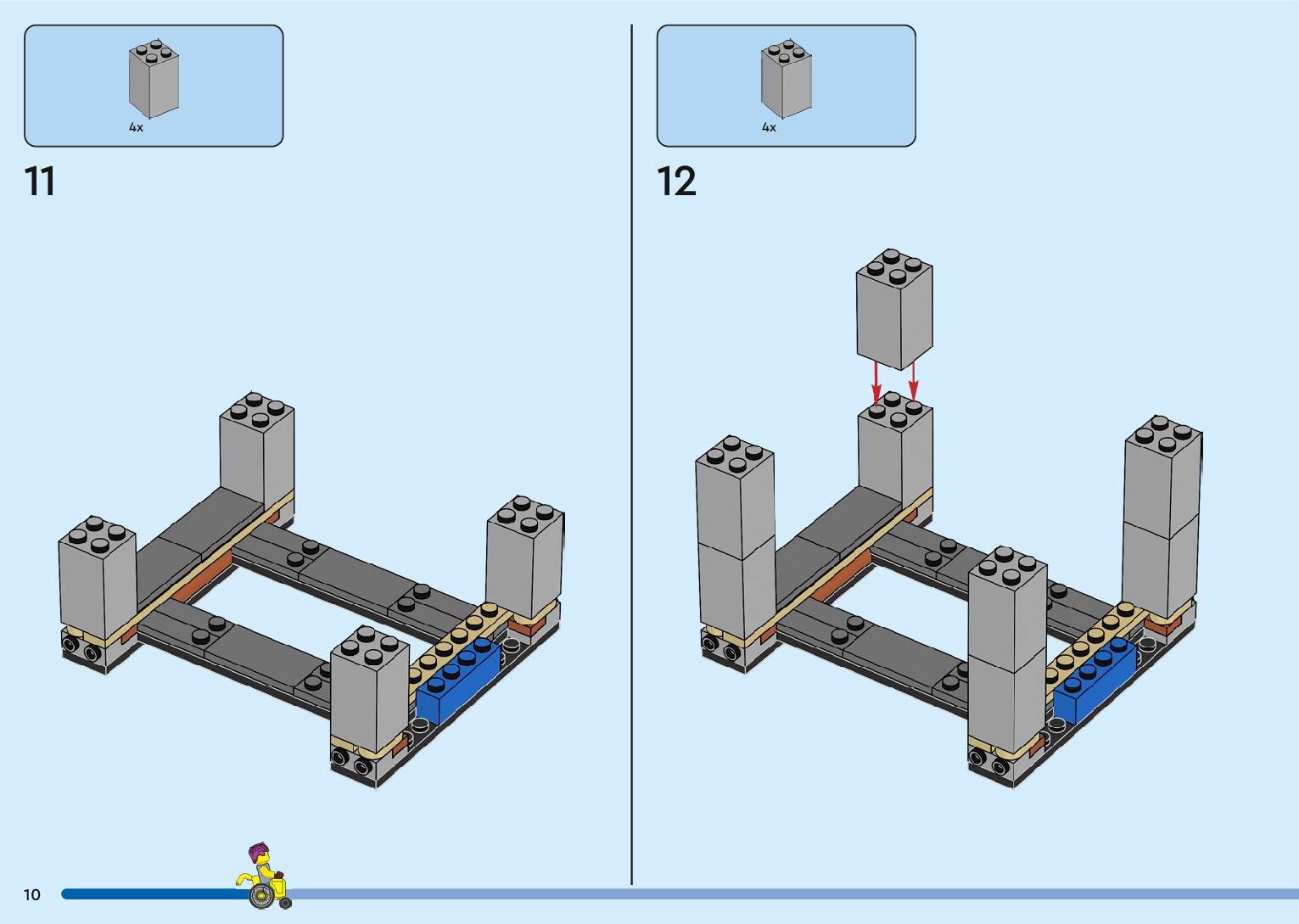 4x

11

4x

12

10