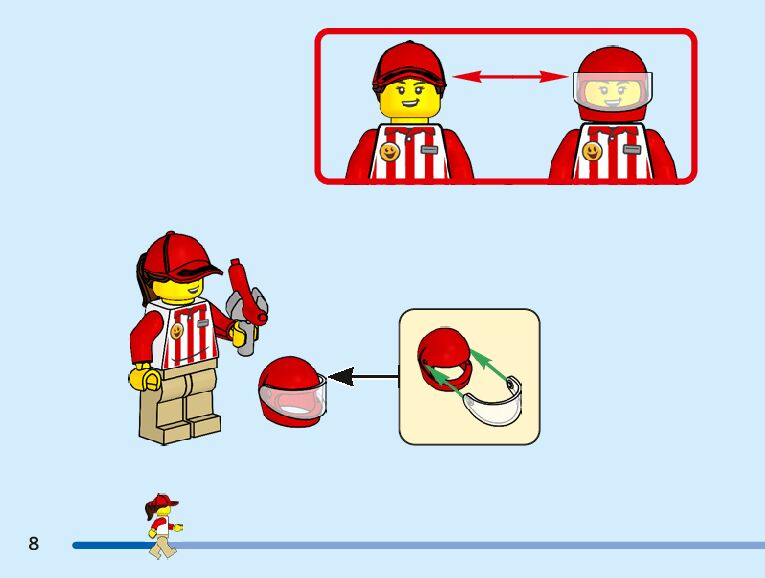 8