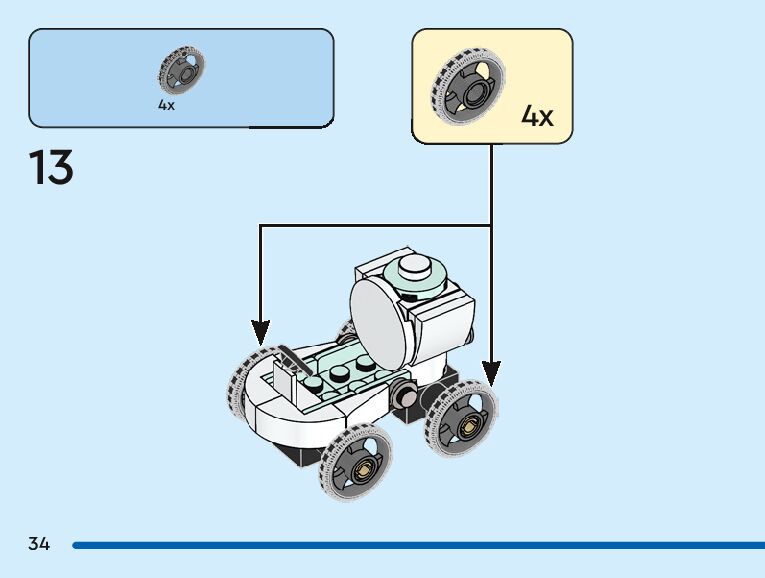 4x

4x

13

34