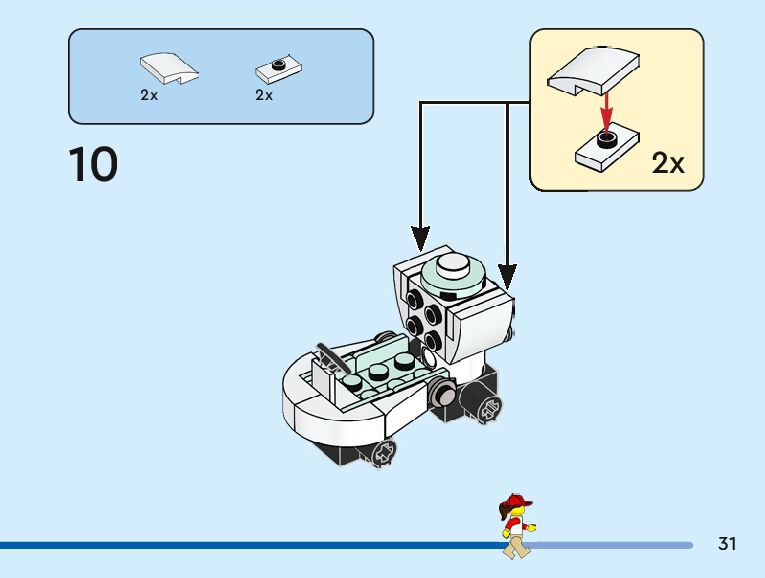 2x
2x

10

2x

31