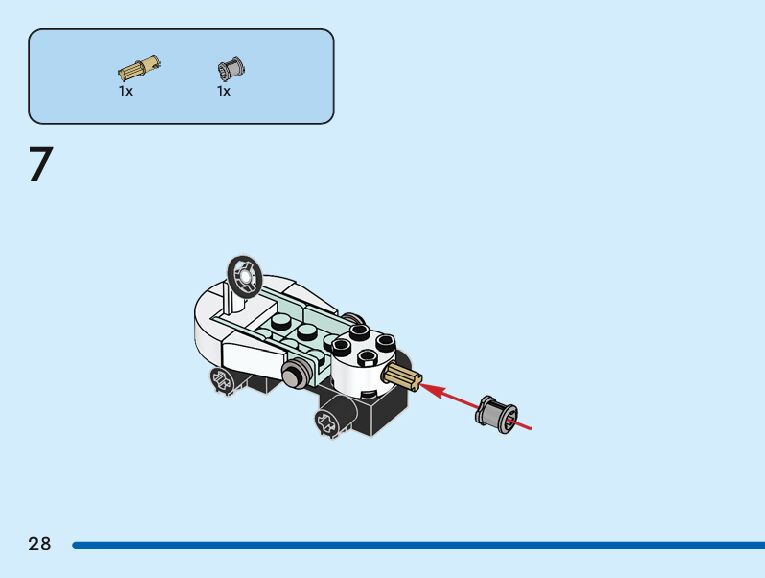 1x
1x

7

28