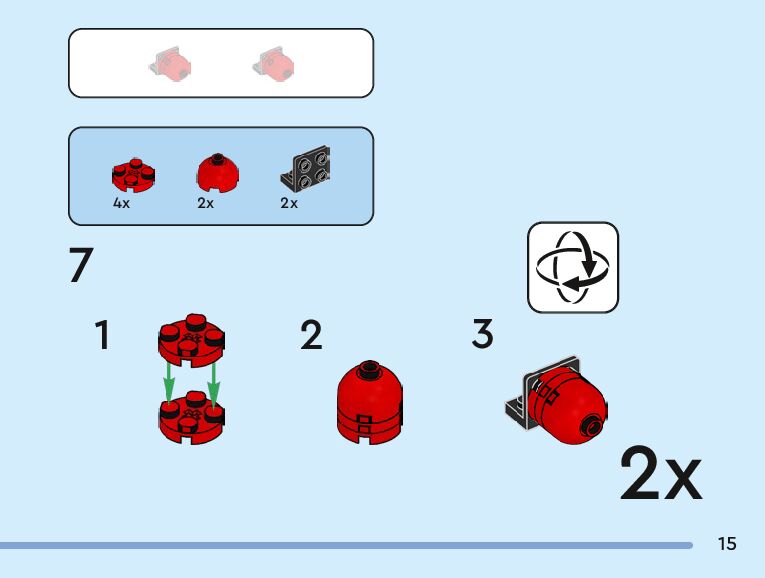 4x
2x
2x

7

1

2

3

2x

15