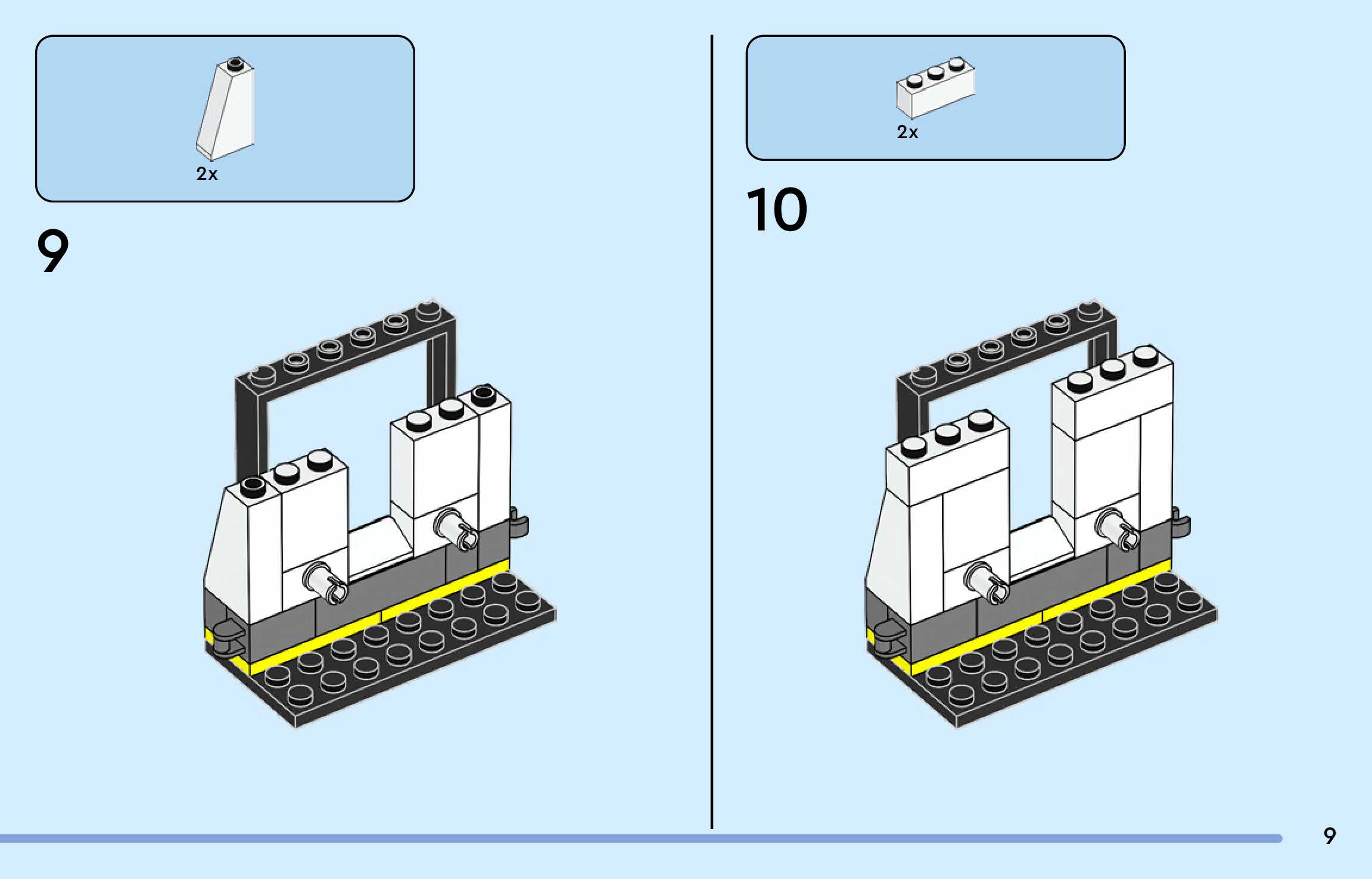 2x

9

2x

10

9