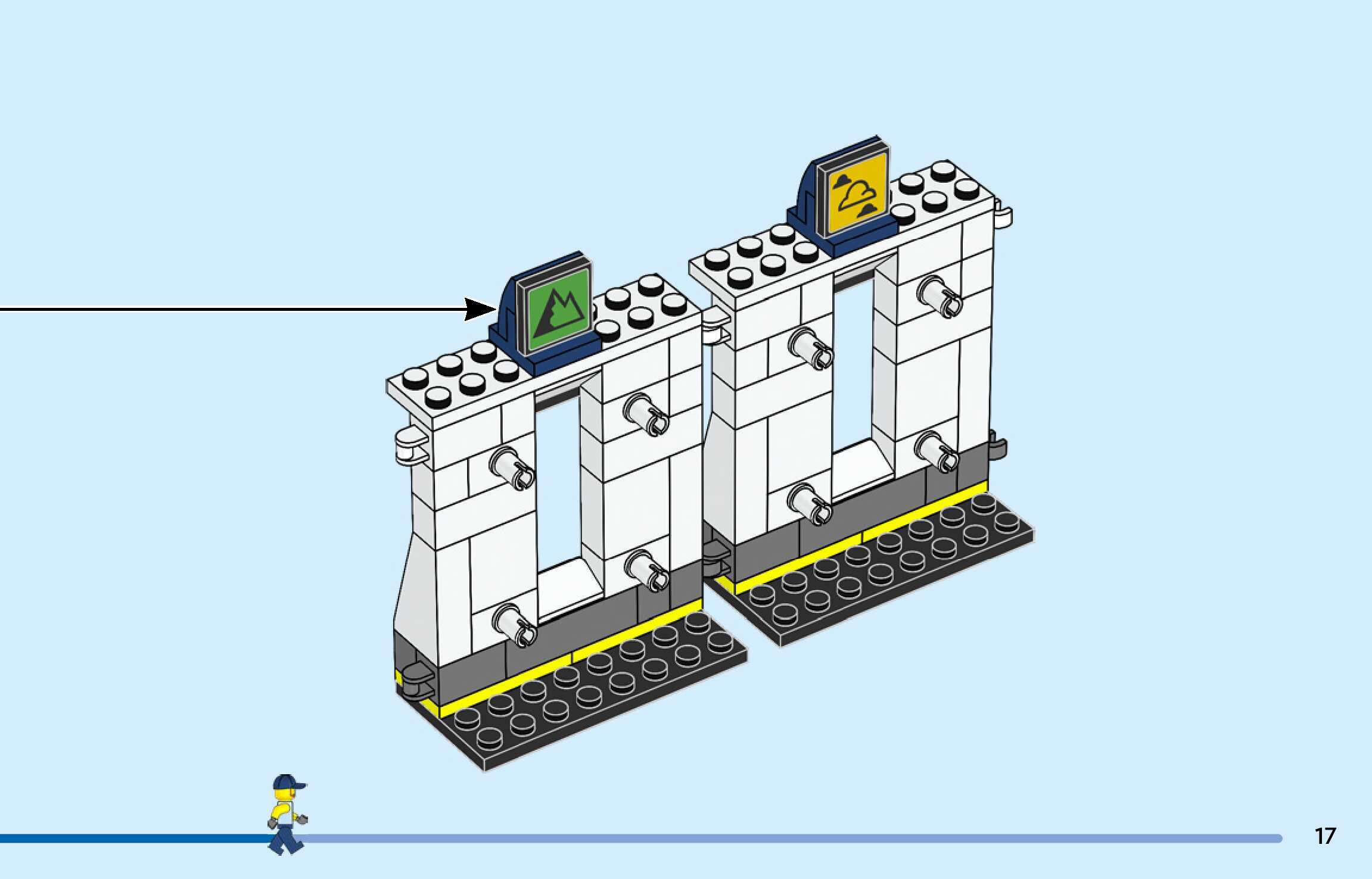 17