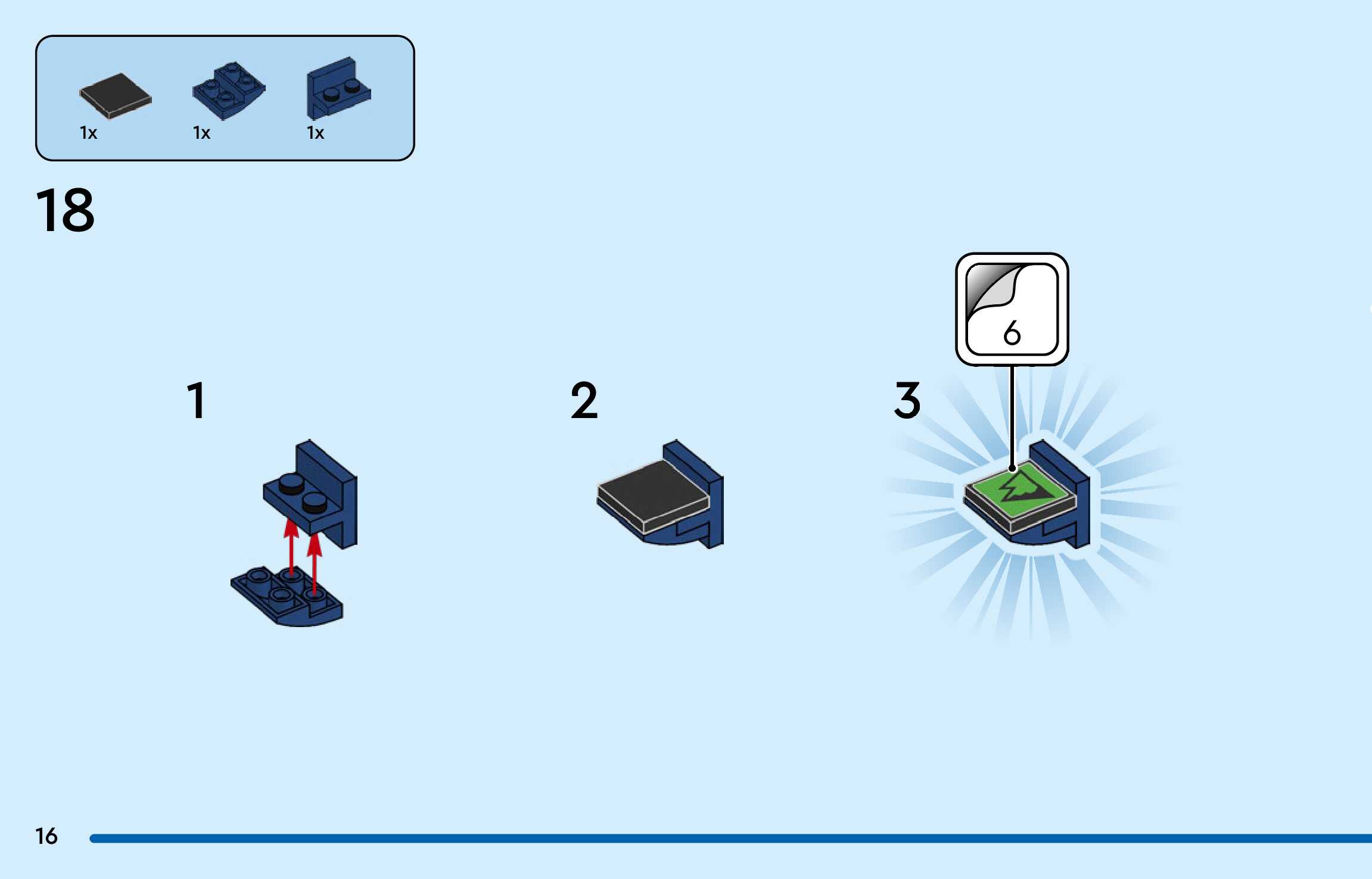 1x 1x 1x

18

1

2

3

6

16