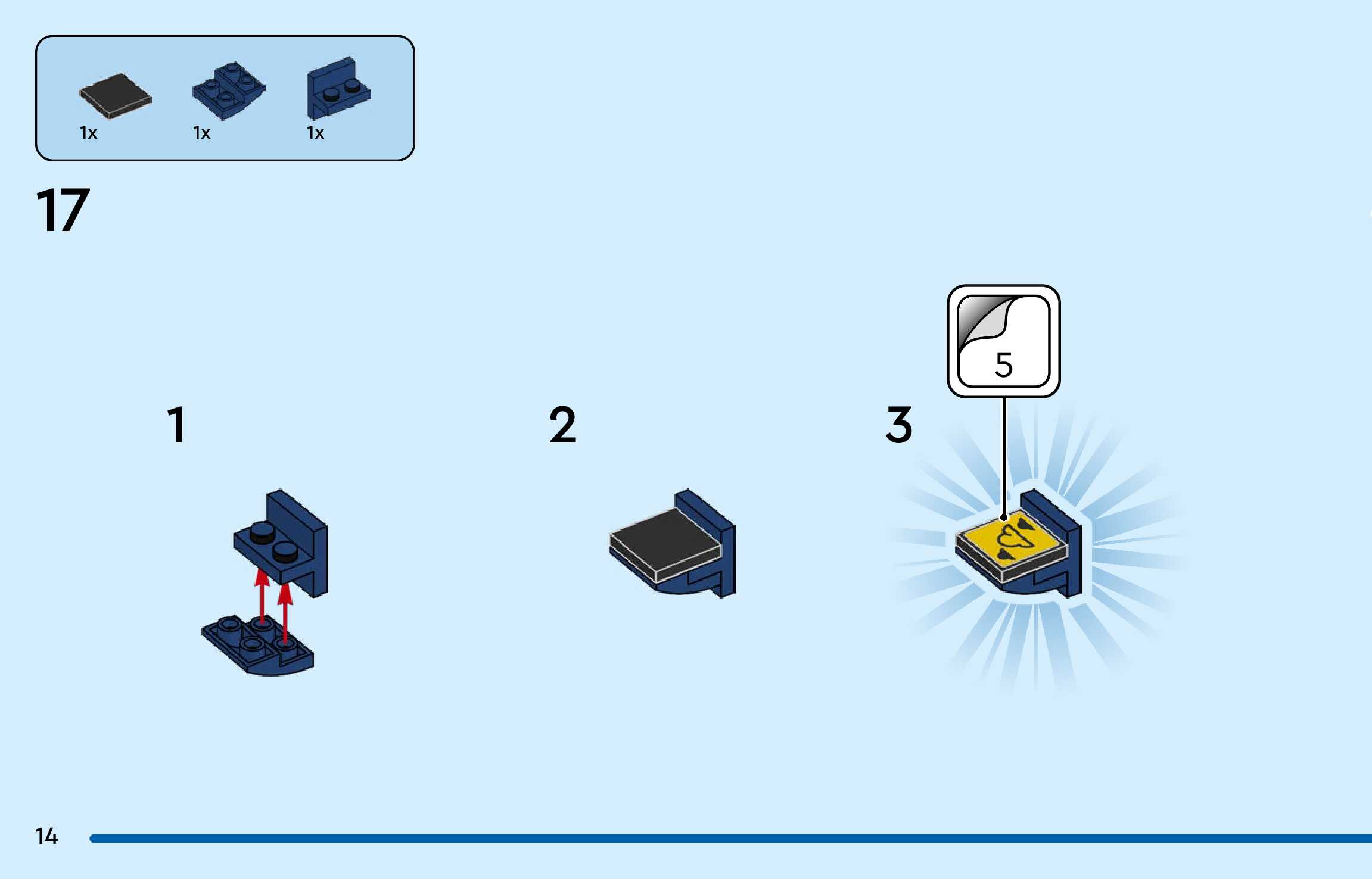 1x 1x 1x

17

1

2

3

5

14