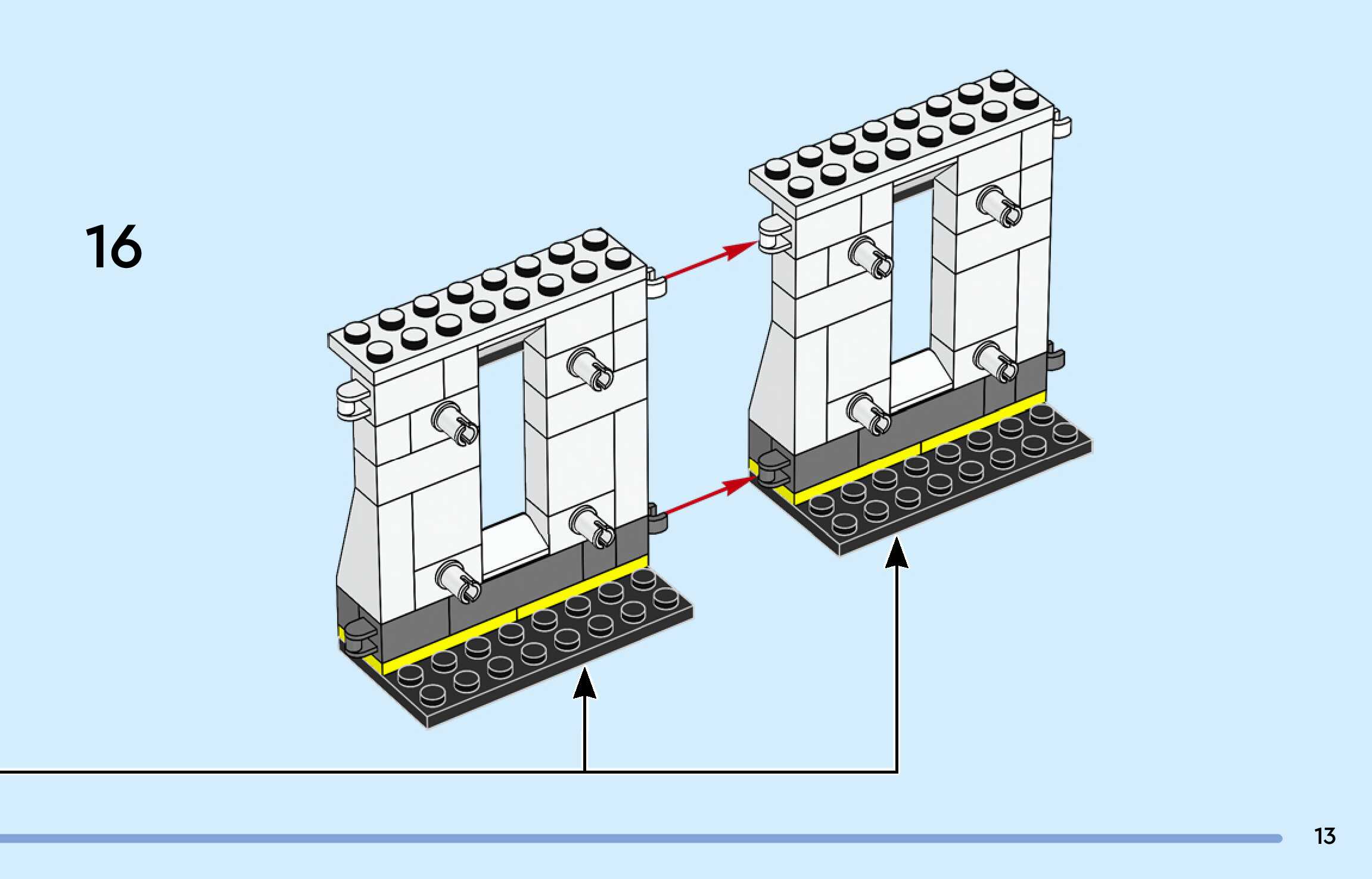 16

13