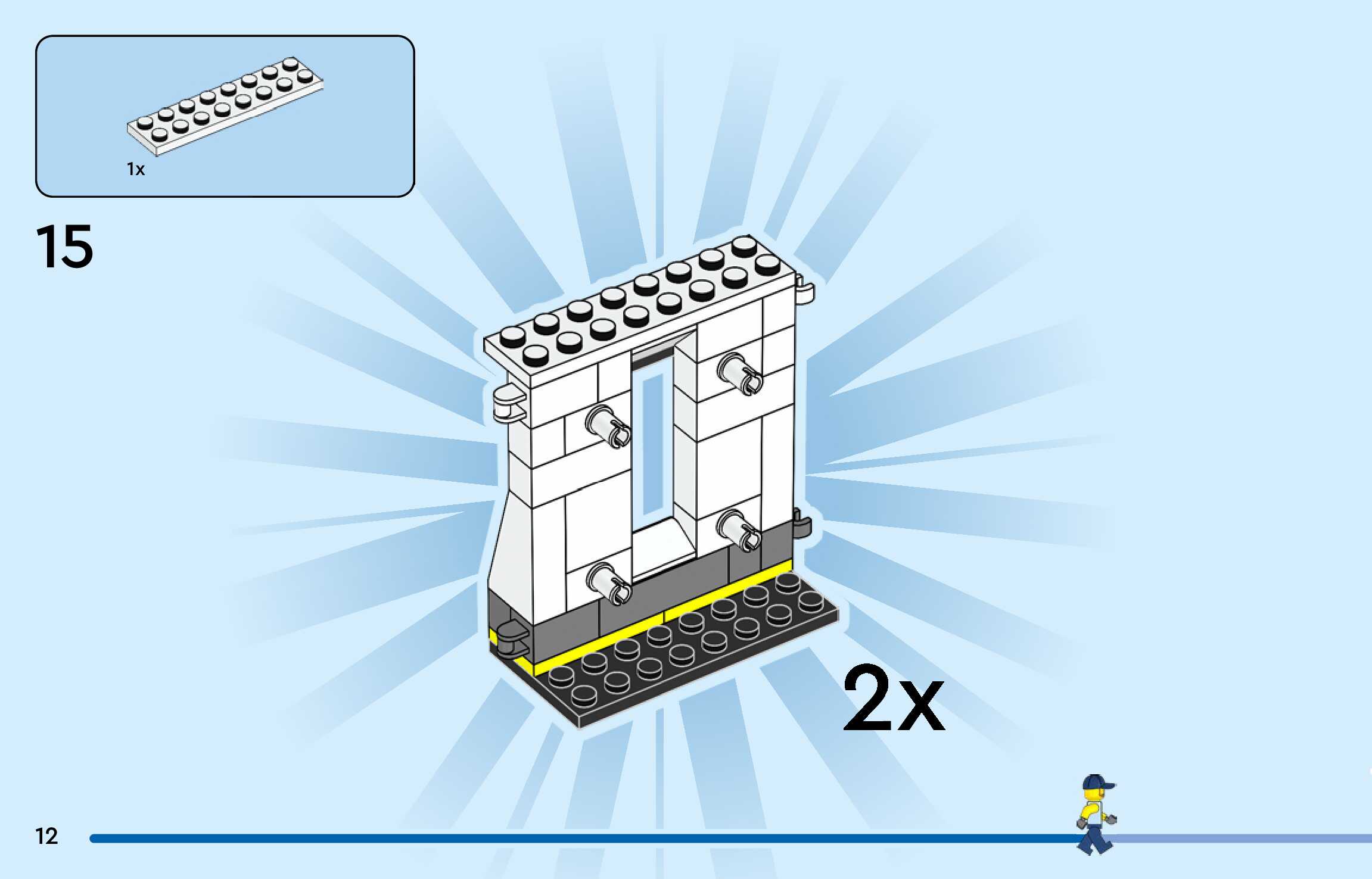 1x

15

2x

12