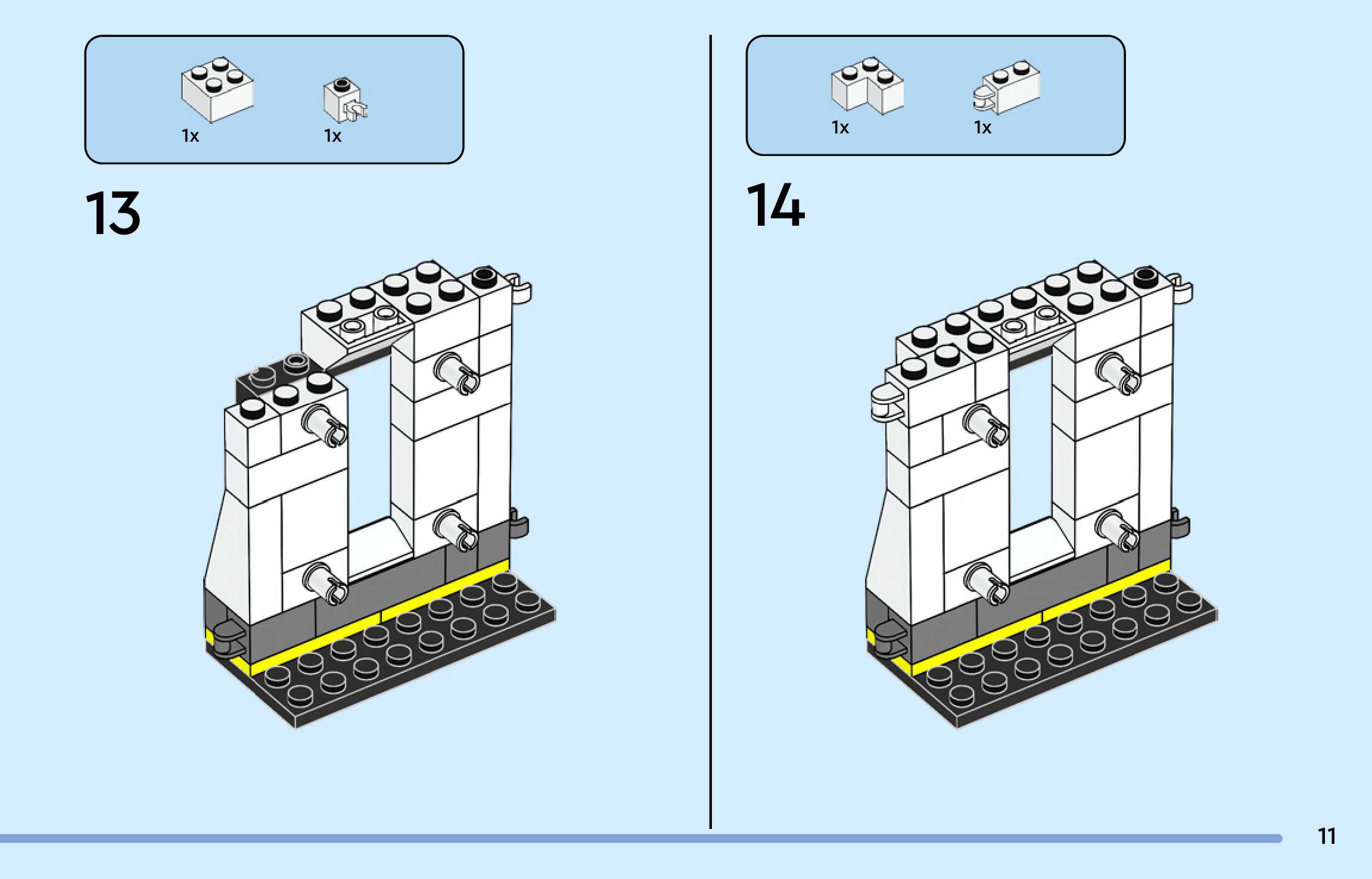 1x 1x

13

1x 1x

14

11