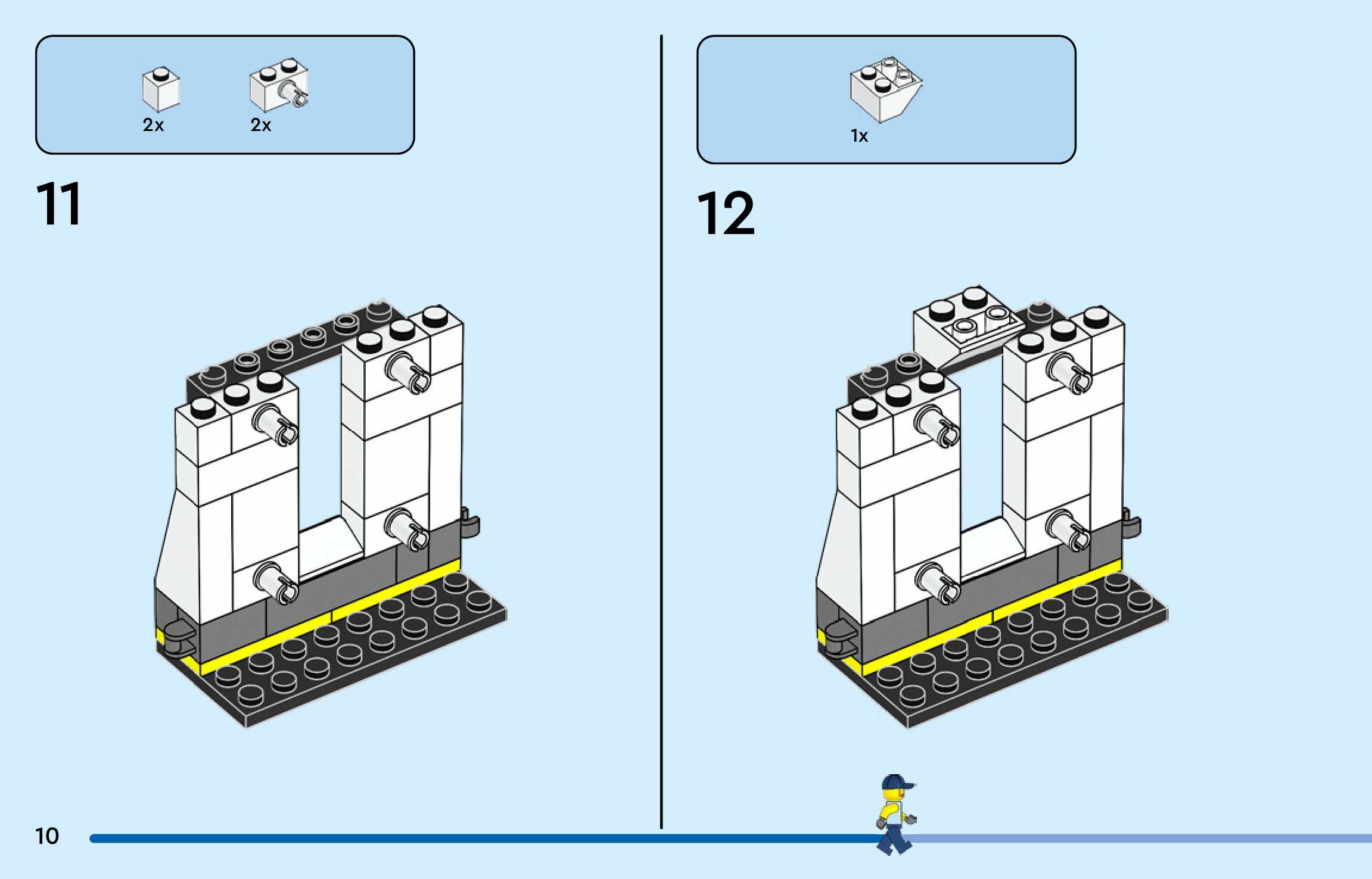 2x
2x

11

1x

12

10