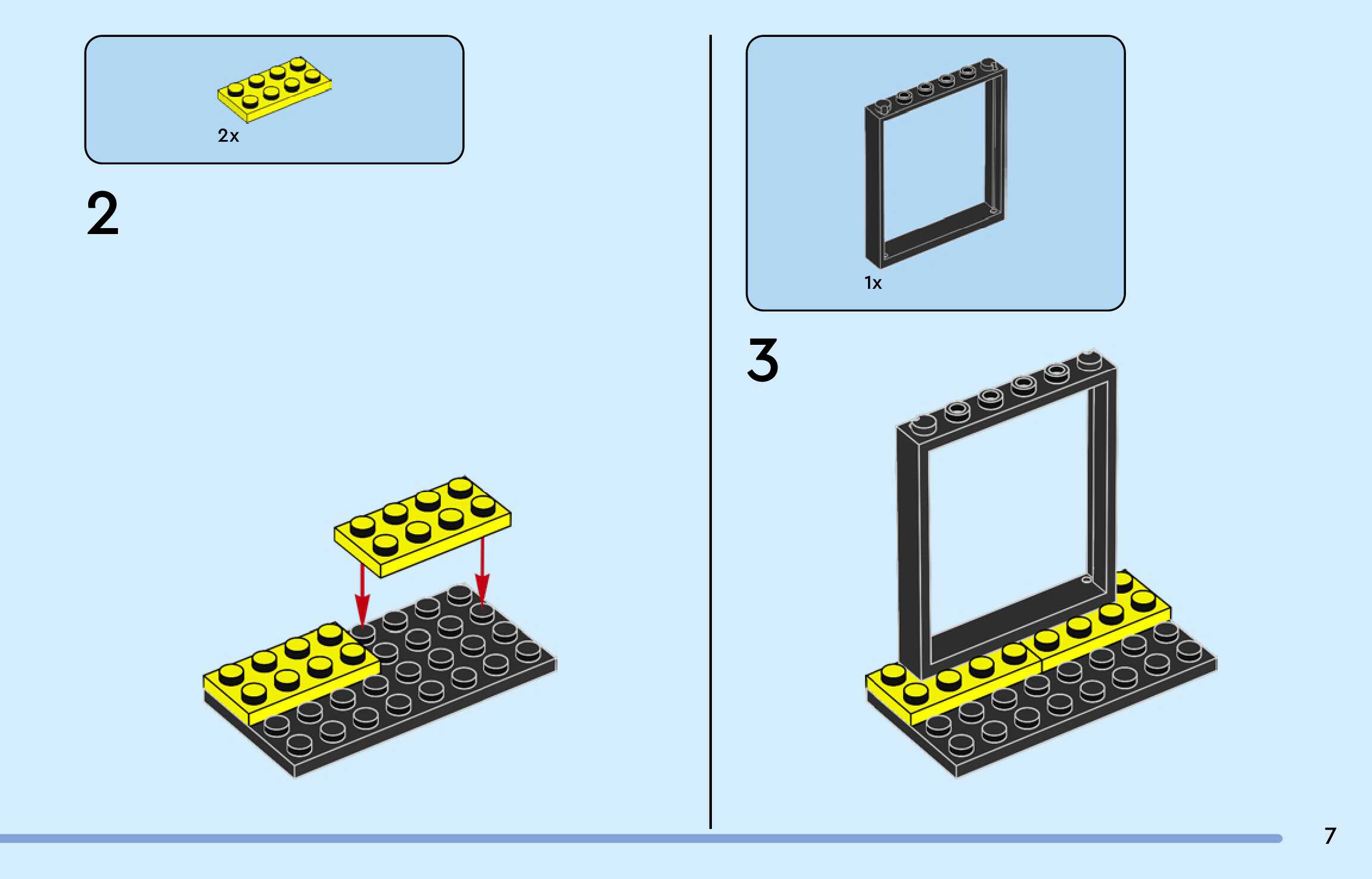 2x

2

1x

3

7