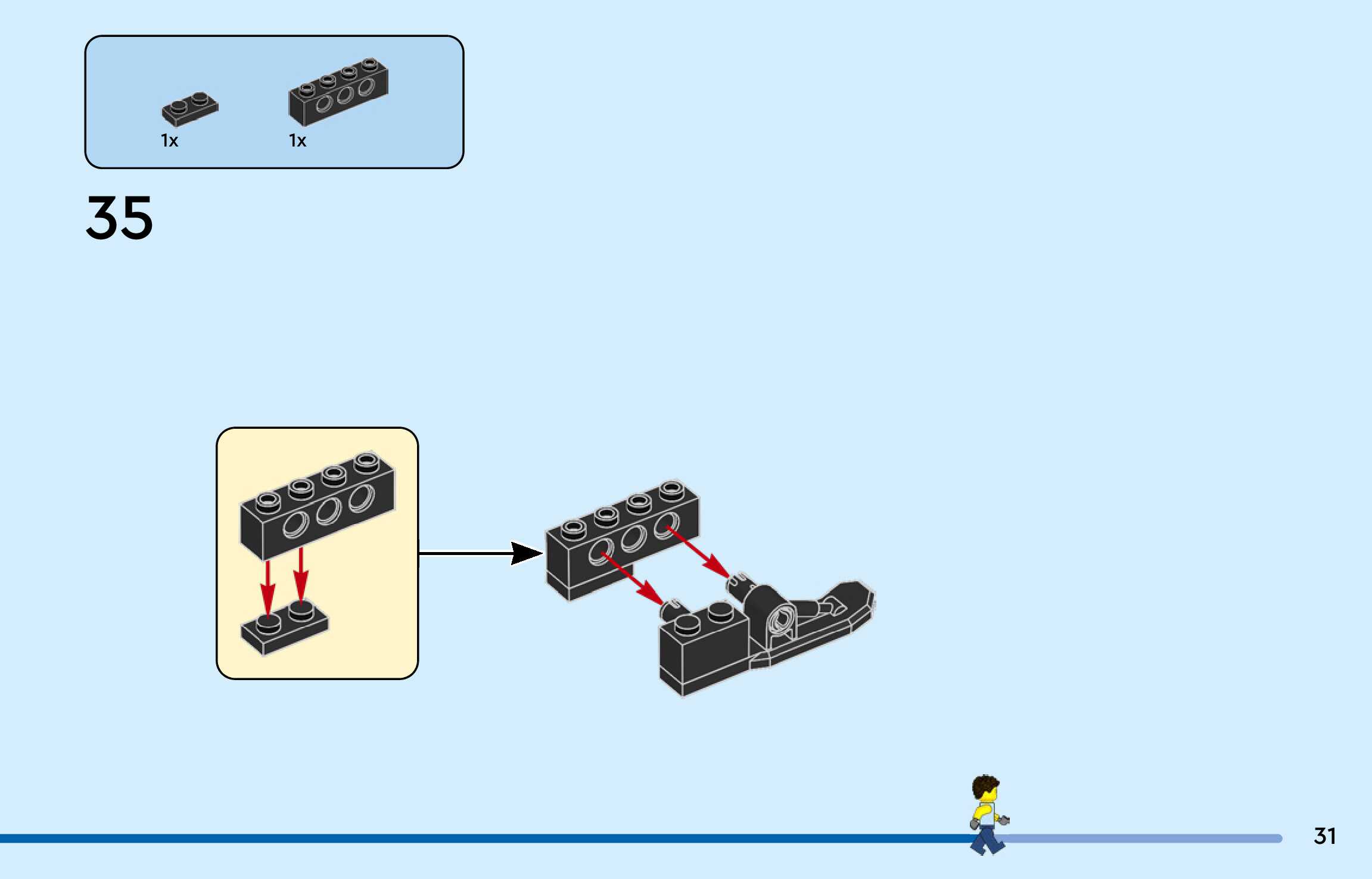 1x
1x

35

31