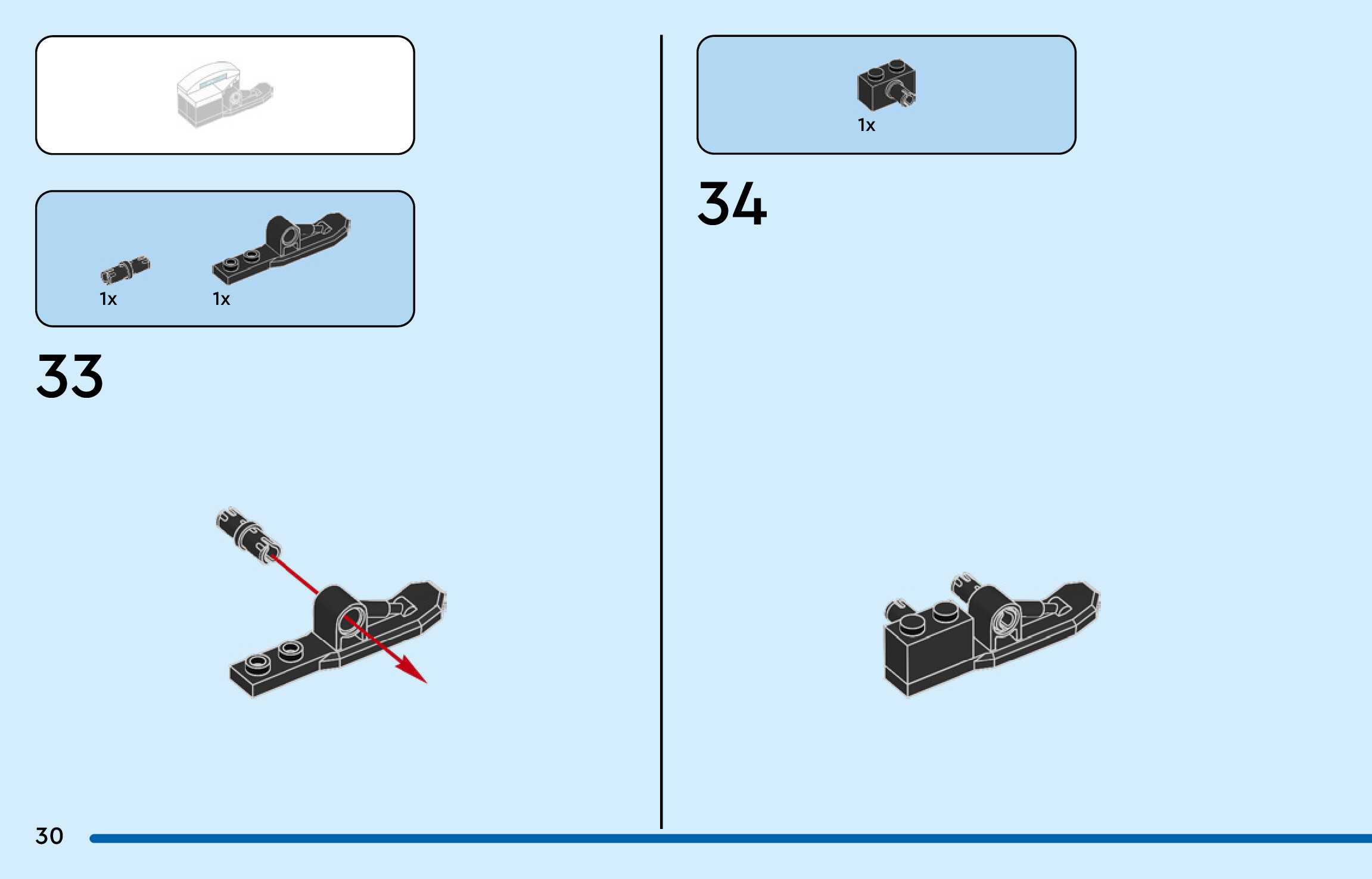 1x

1x

33

1x

34

30