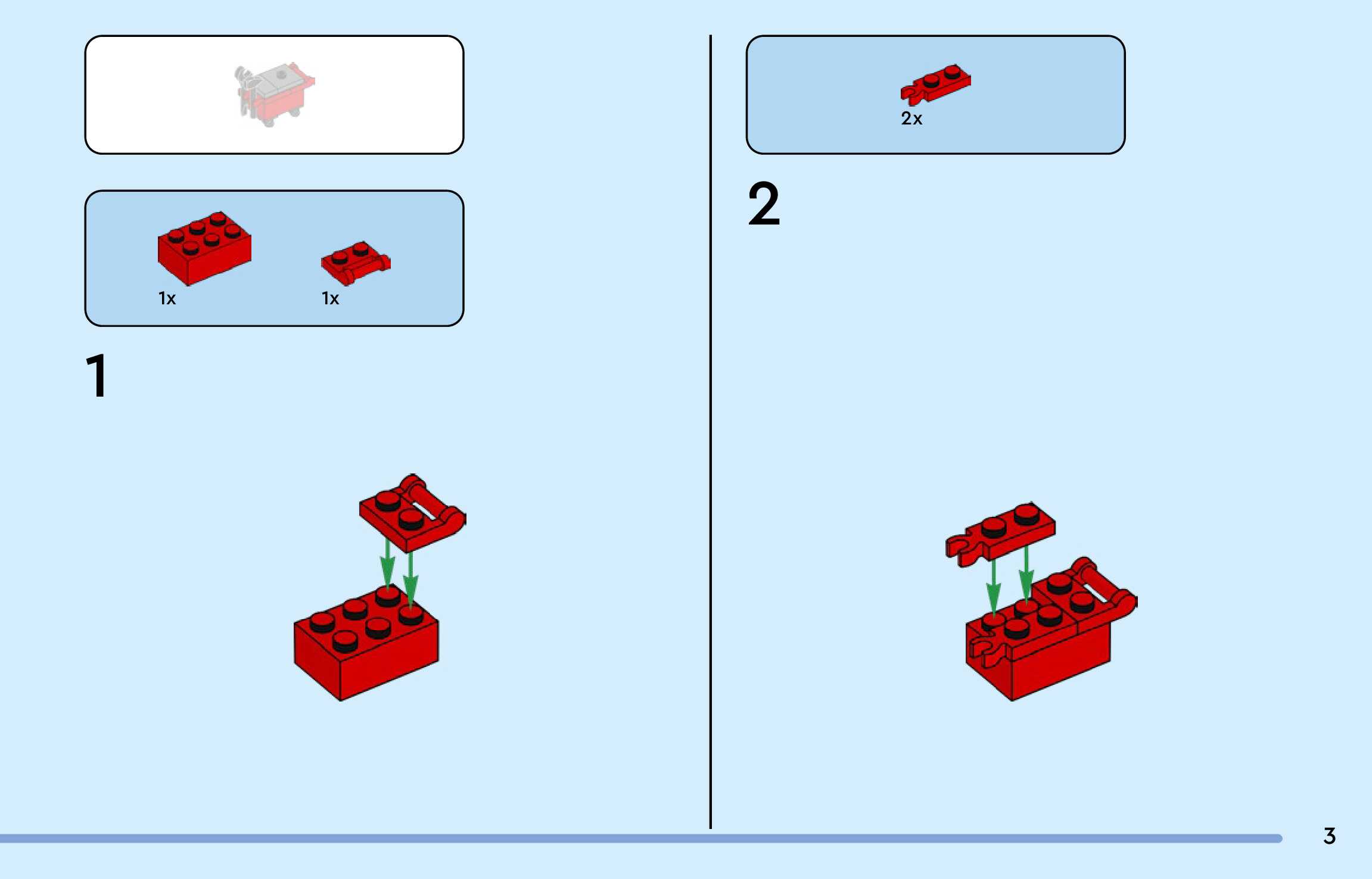 1x

1x

1

2x

2

3