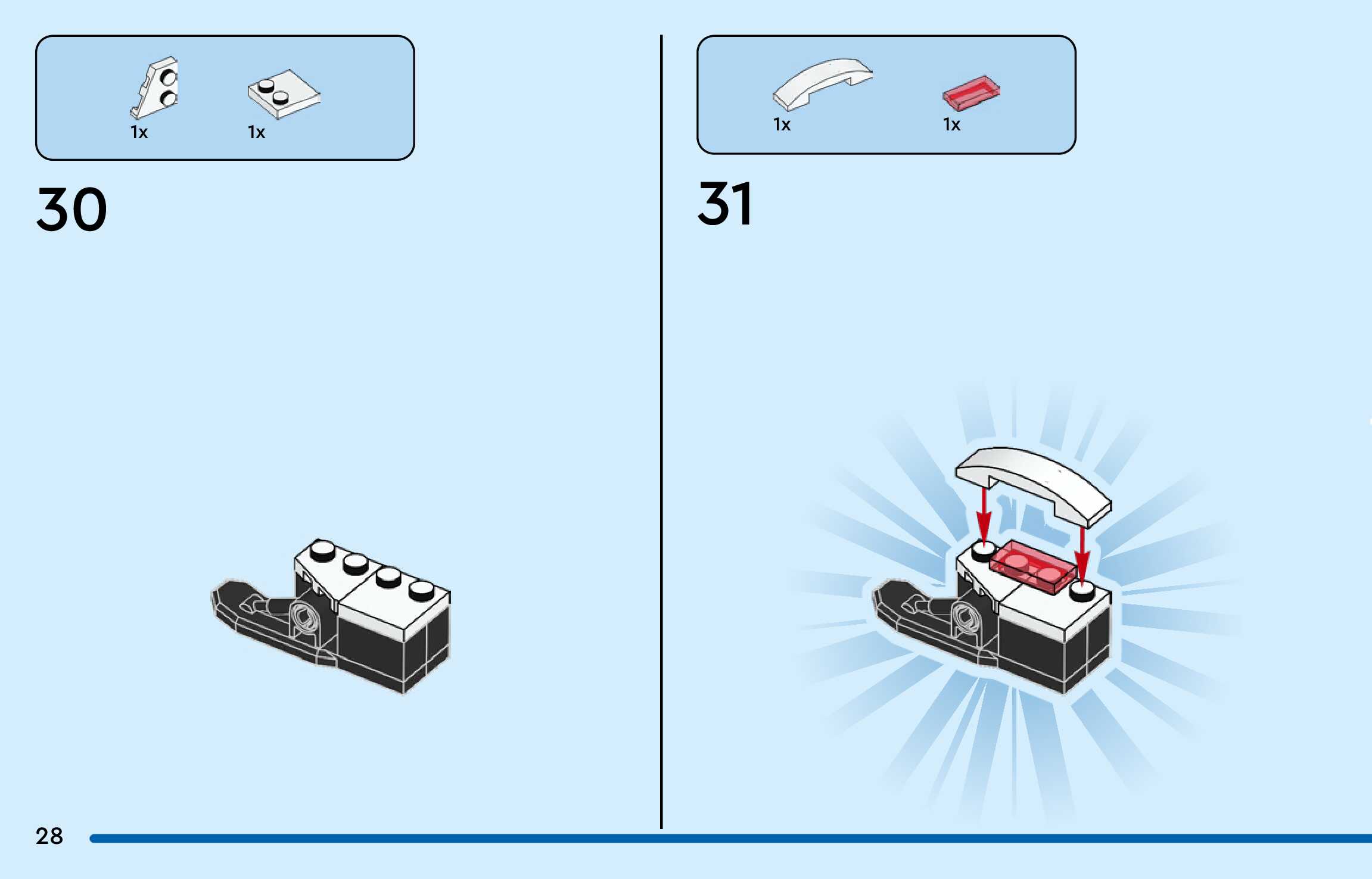 1x 1x

30

1x 1x

31

28