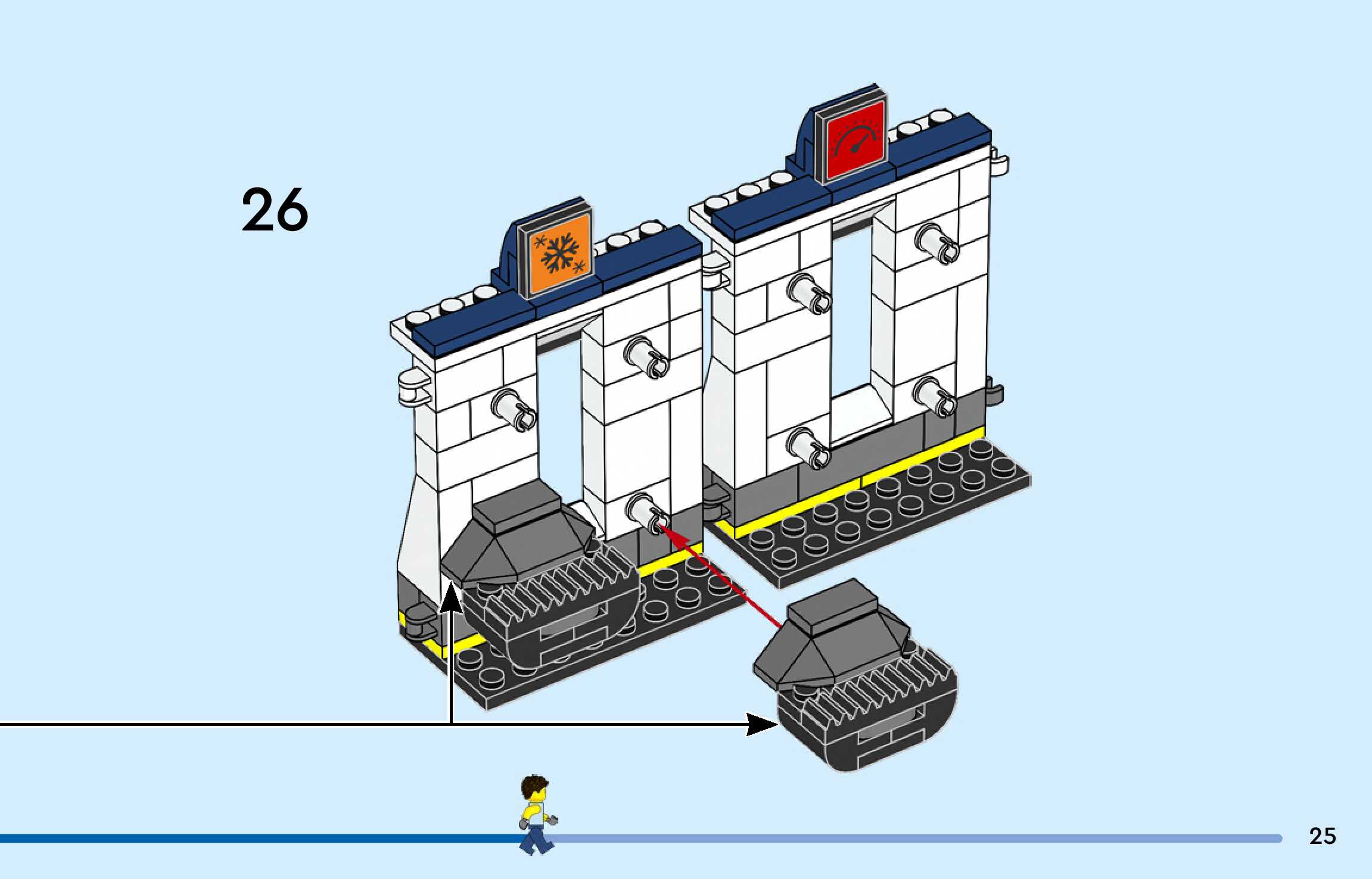 26

25