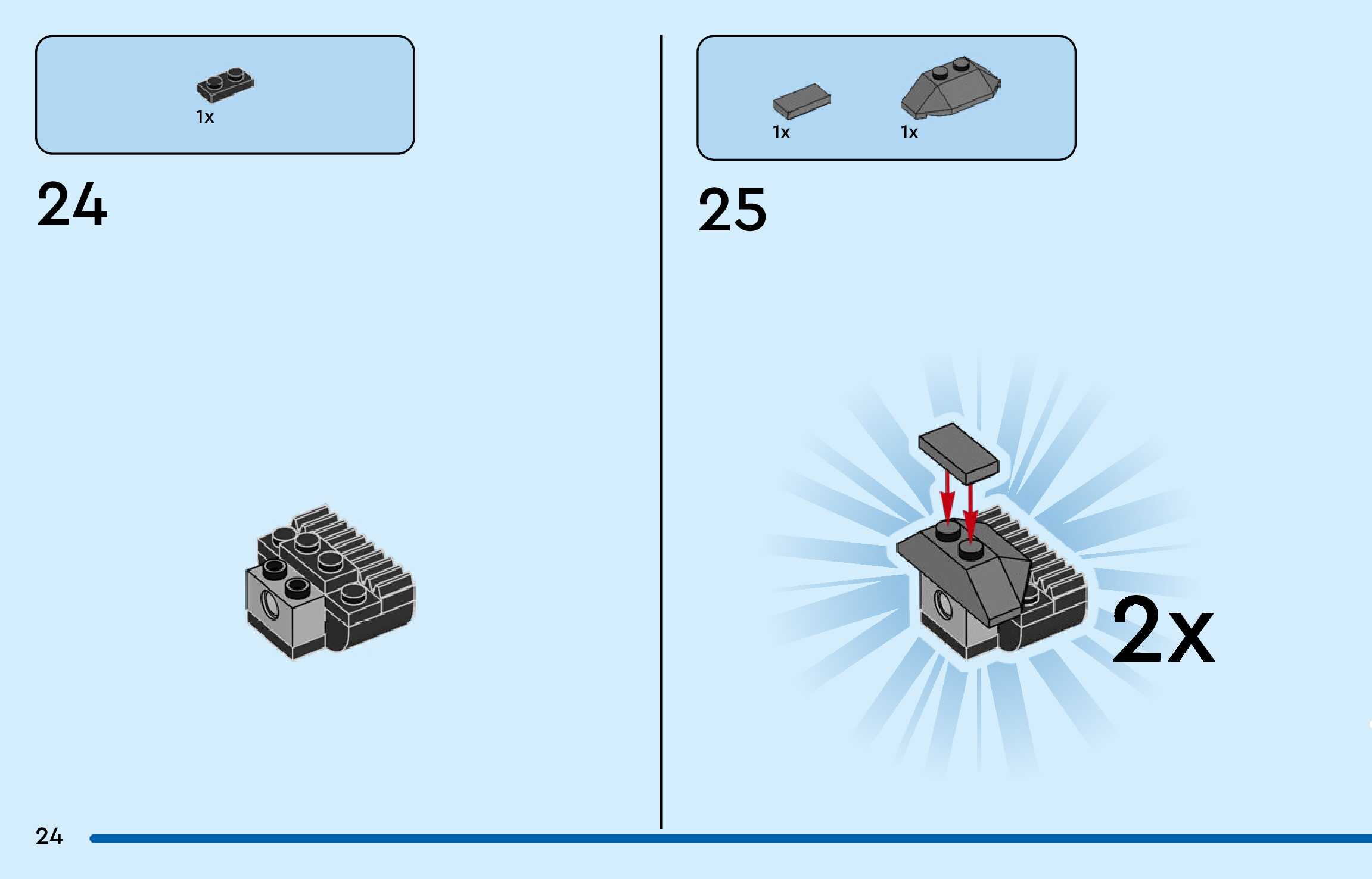 1x

24

1x

1x

25

2x

24