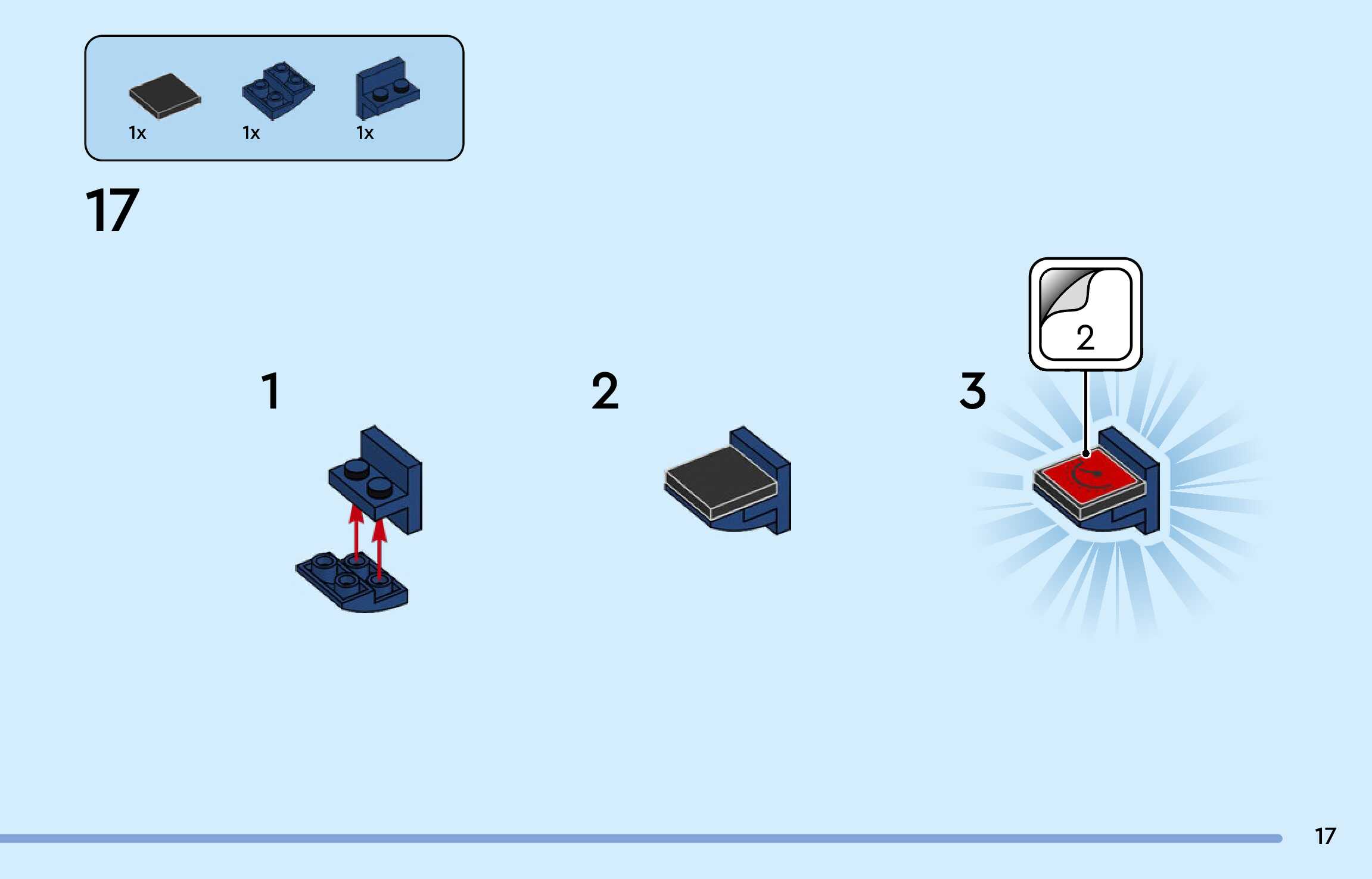 1x 1x 1x

17

1

2

3

2

17