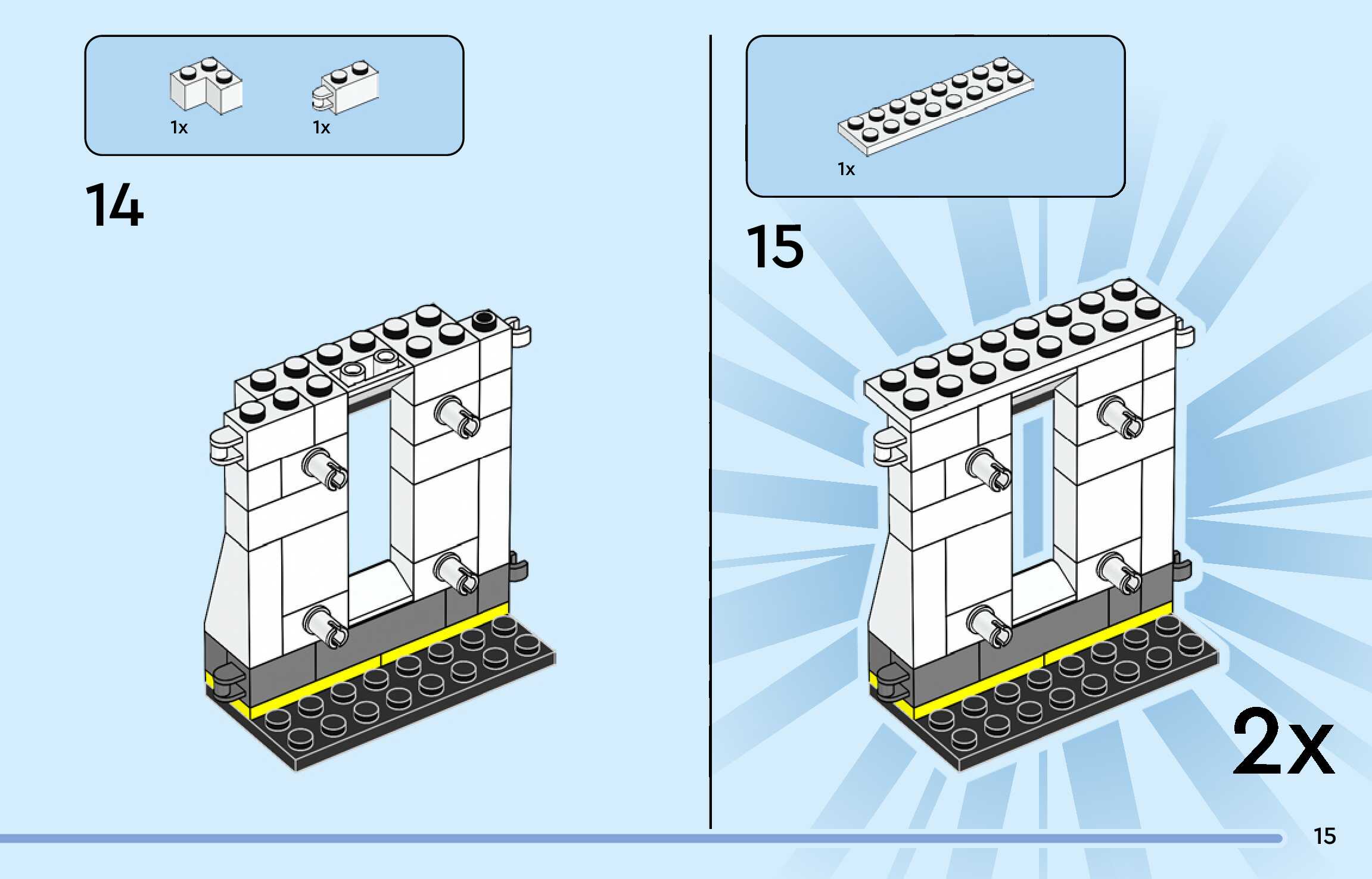 1x 1x

14

1x

15

2x

15