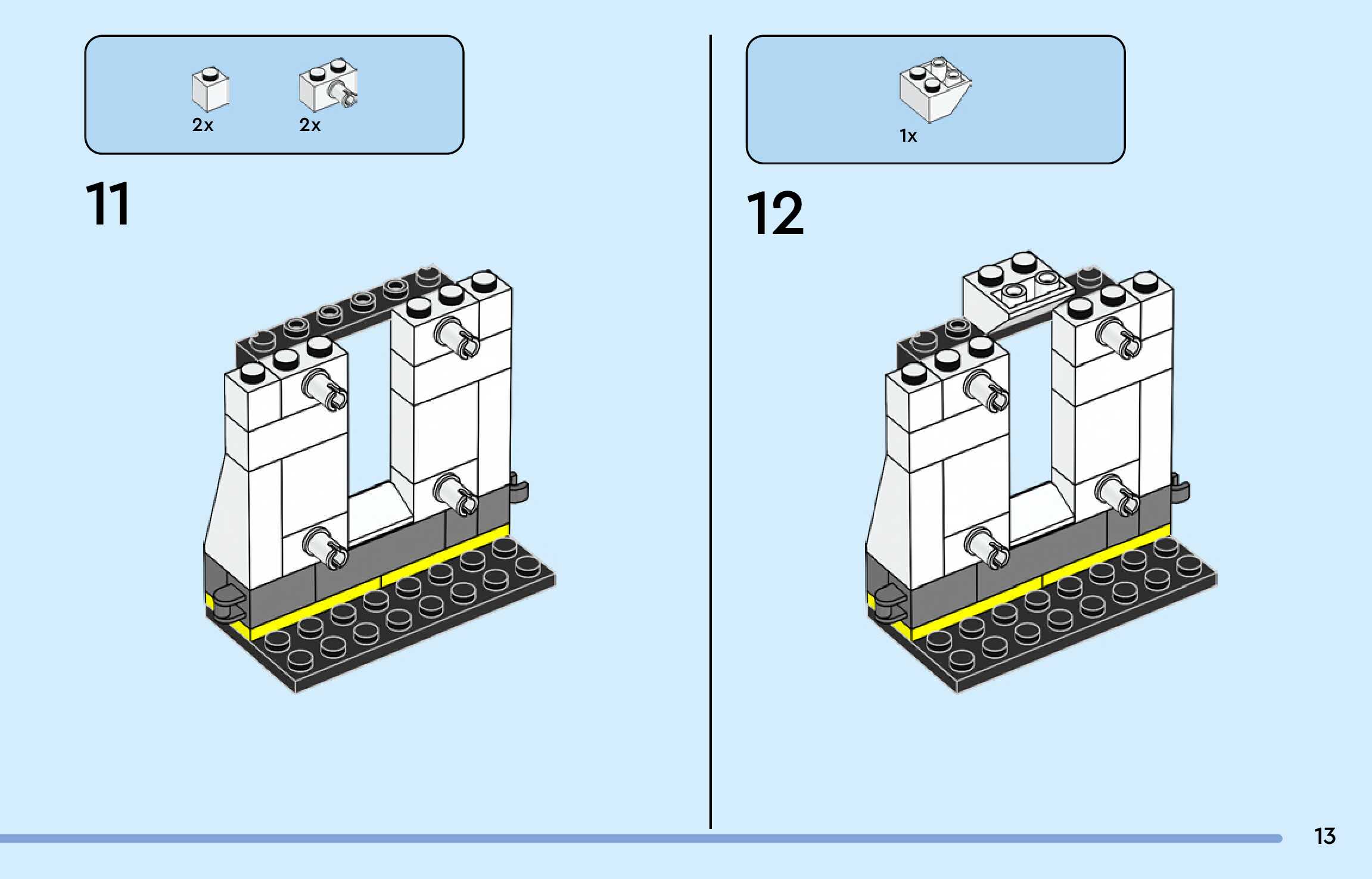 2x 2x

11

1x

12

13