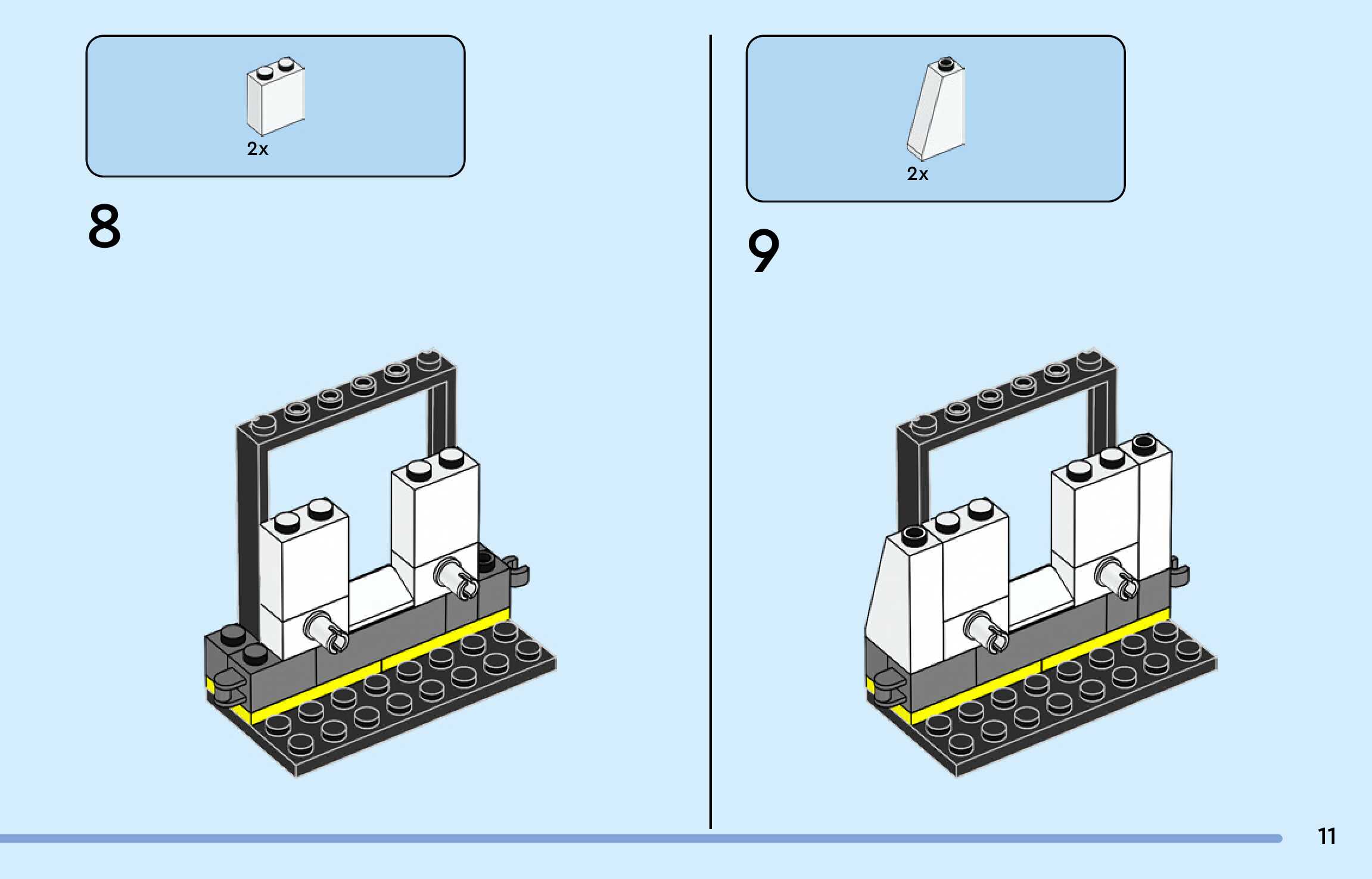 2x

8

2x

9

11