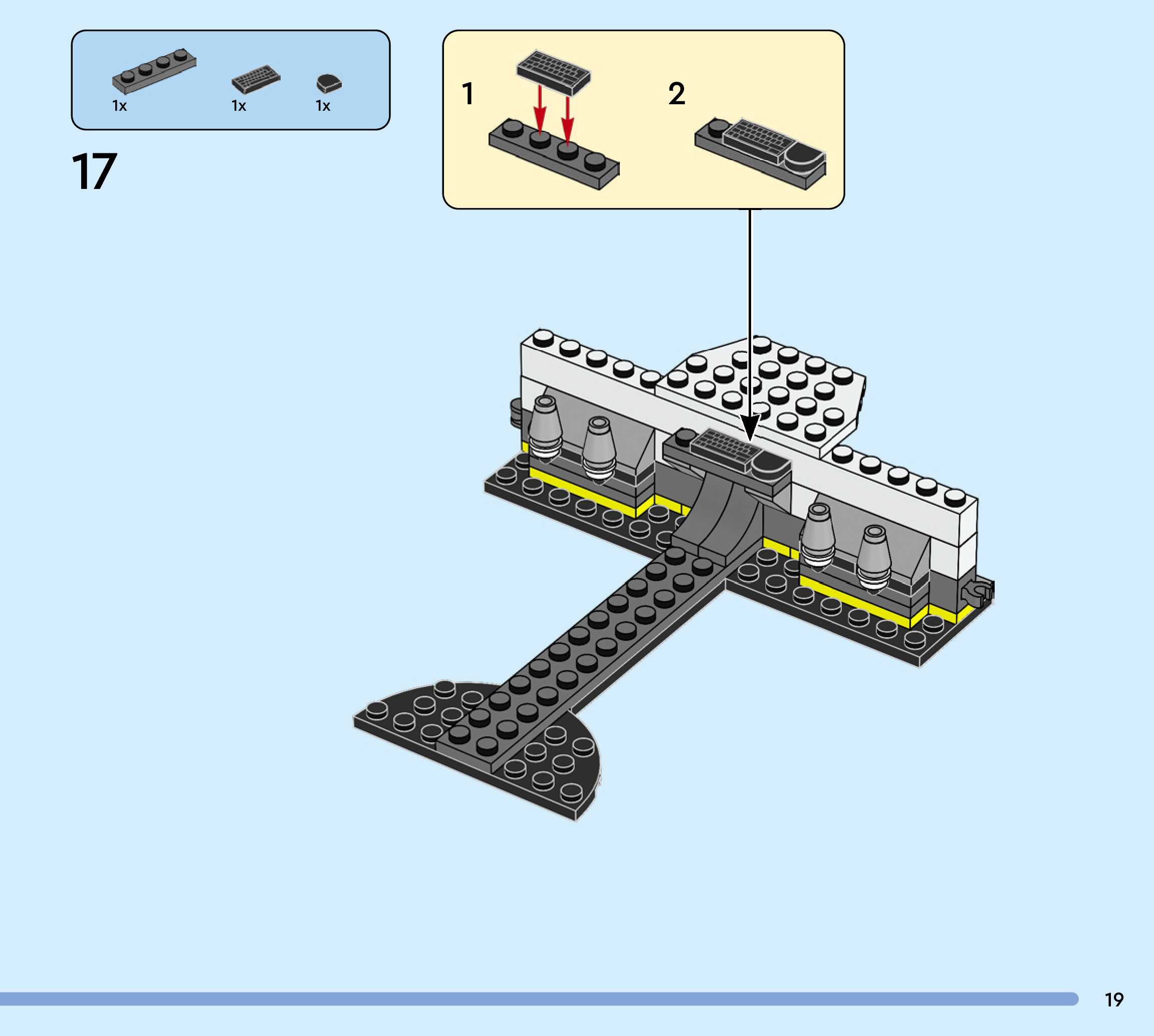 1x 1x 1x

17

1

2

19