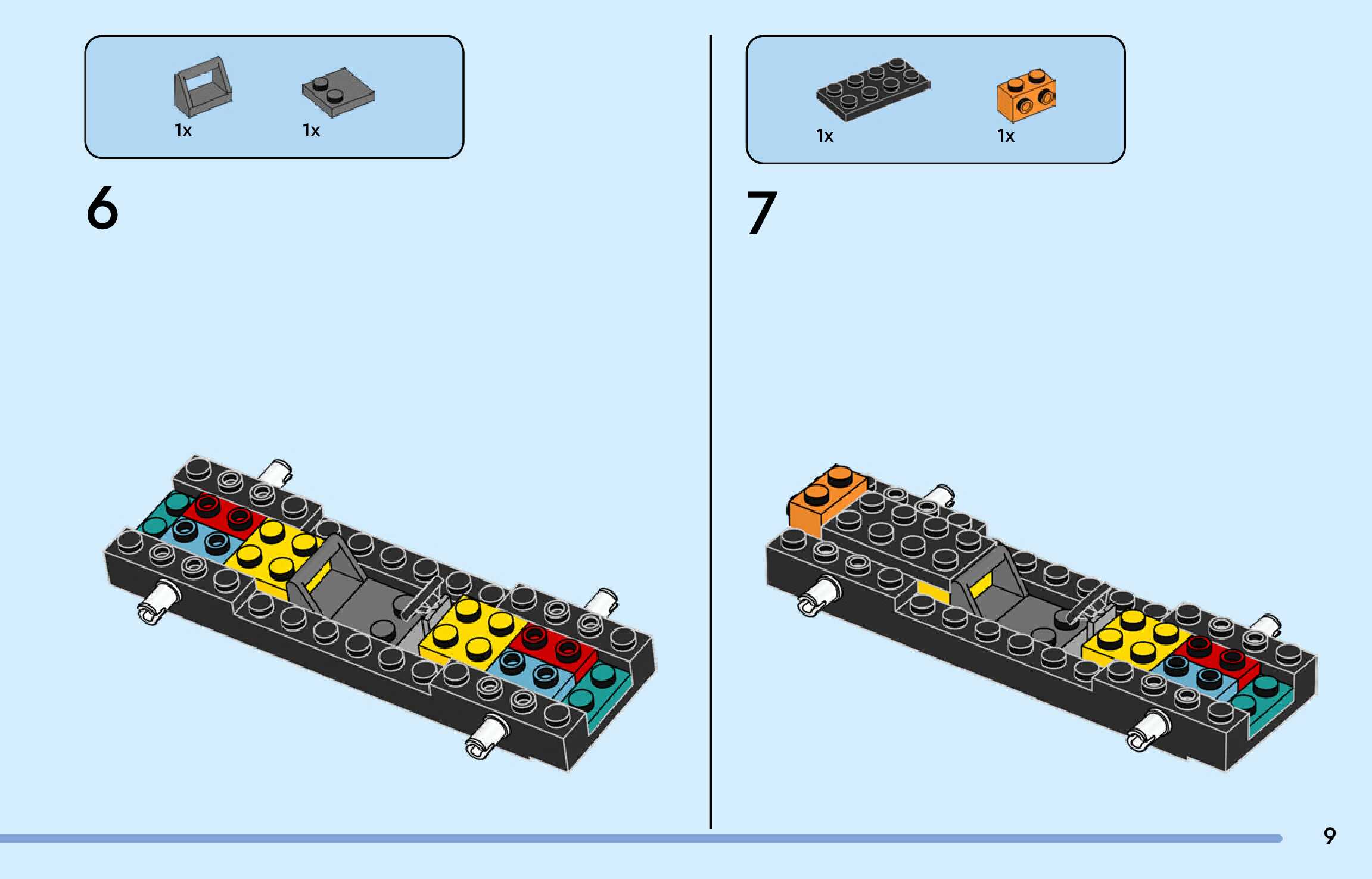 1x 1x

6

1x 1x

7

9