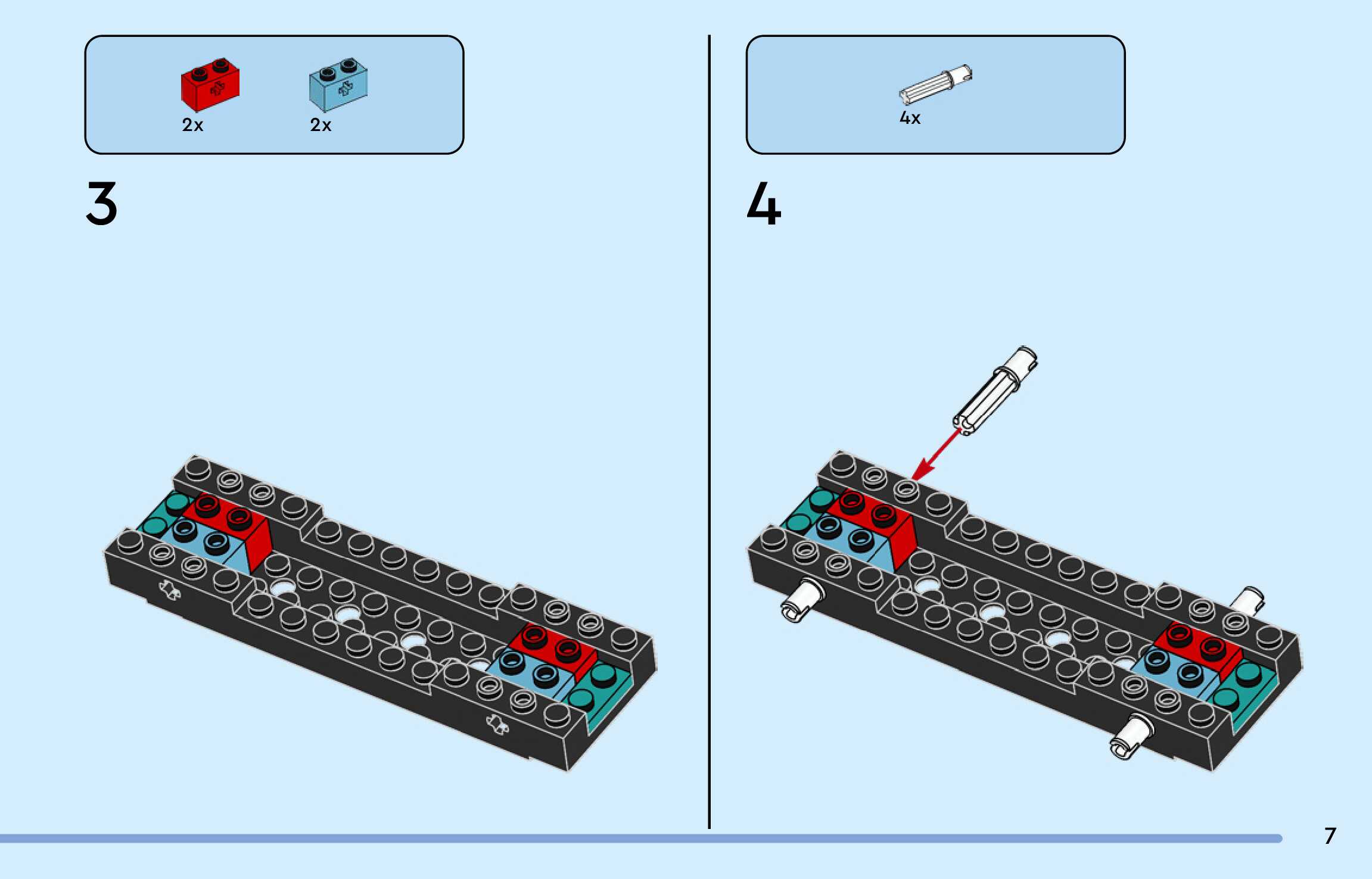 2x 2x

3

4x

4

7