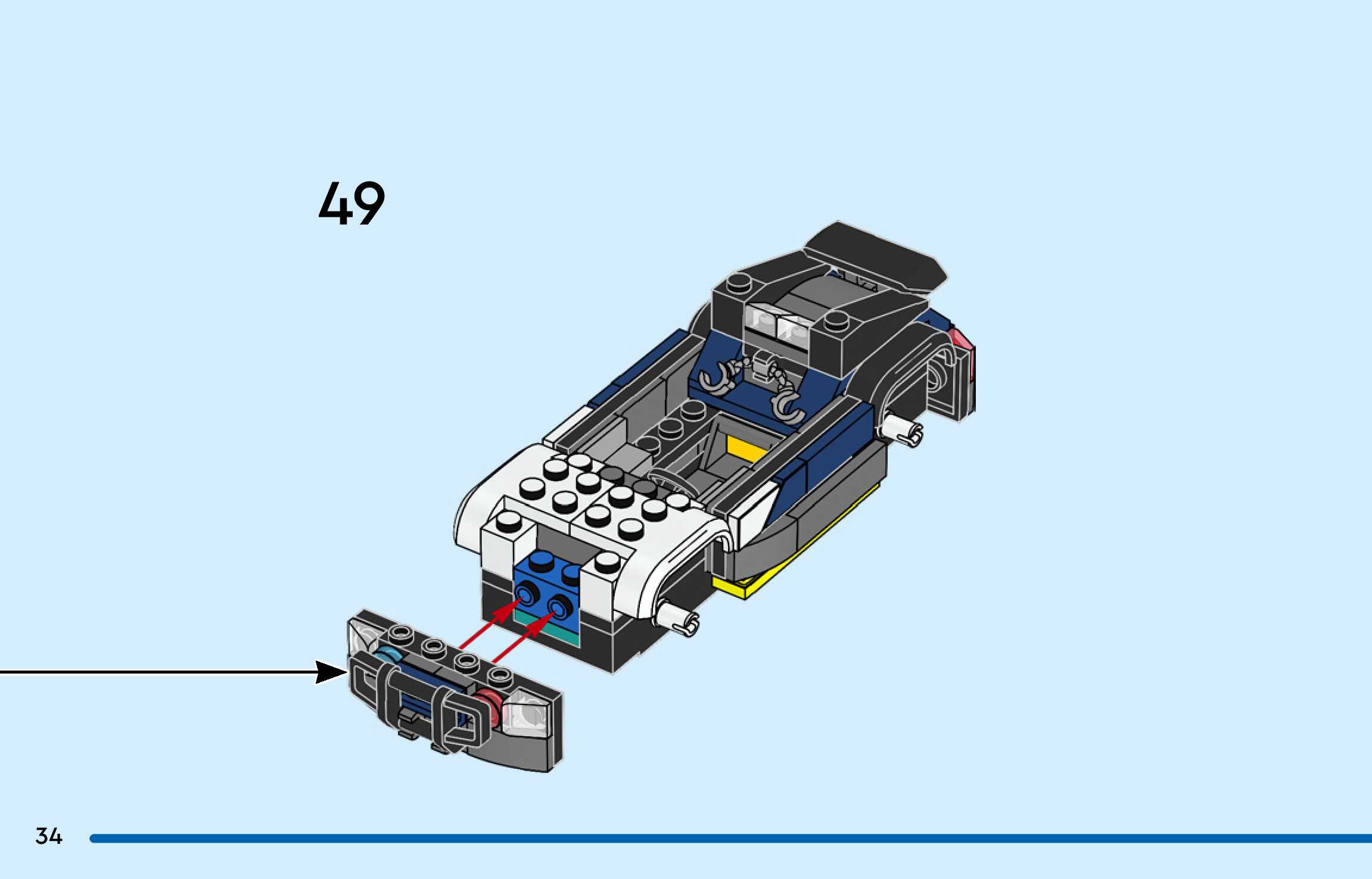 49

34