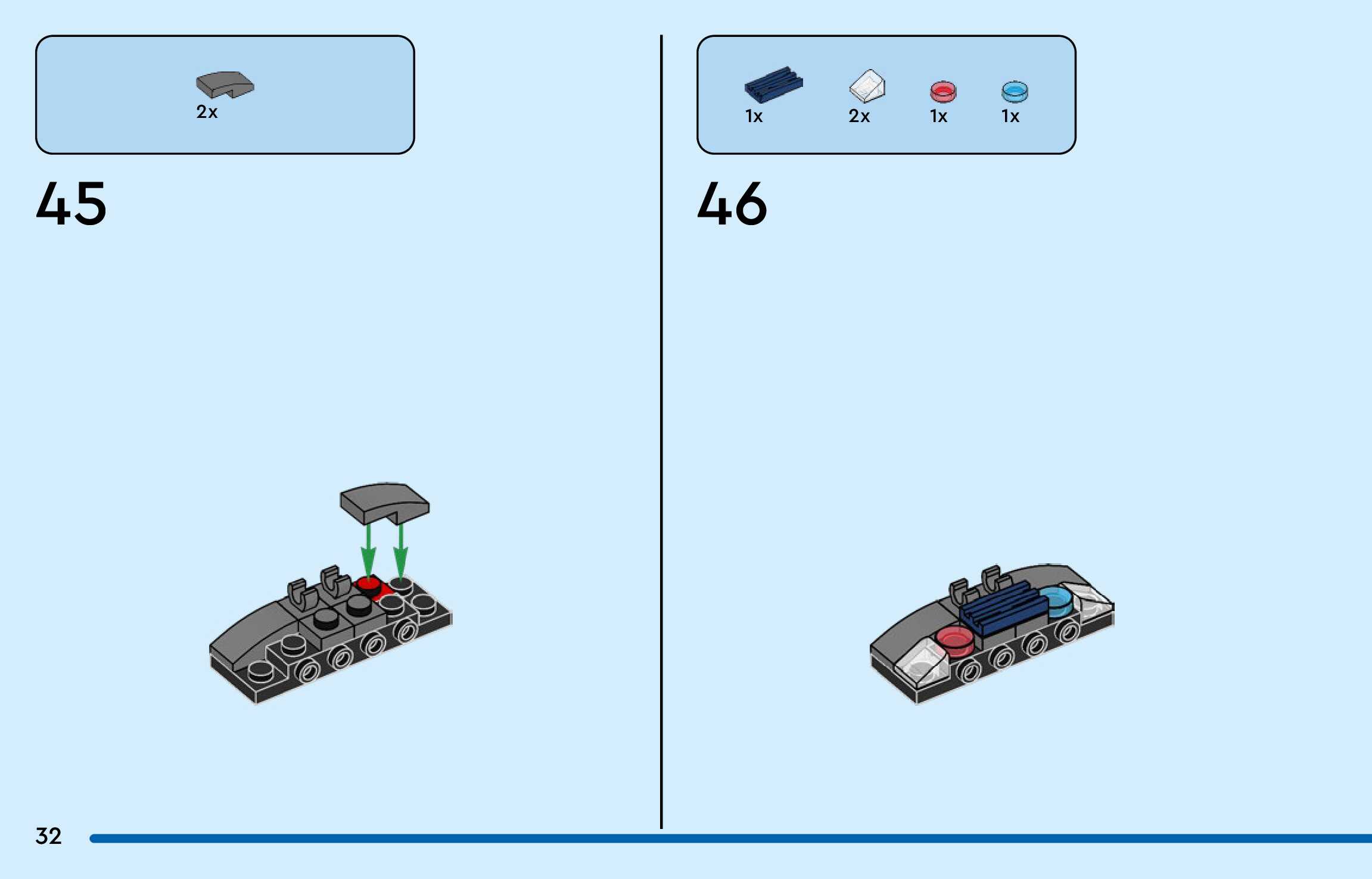 2x

45

1x 2x 1x 1x

46

32